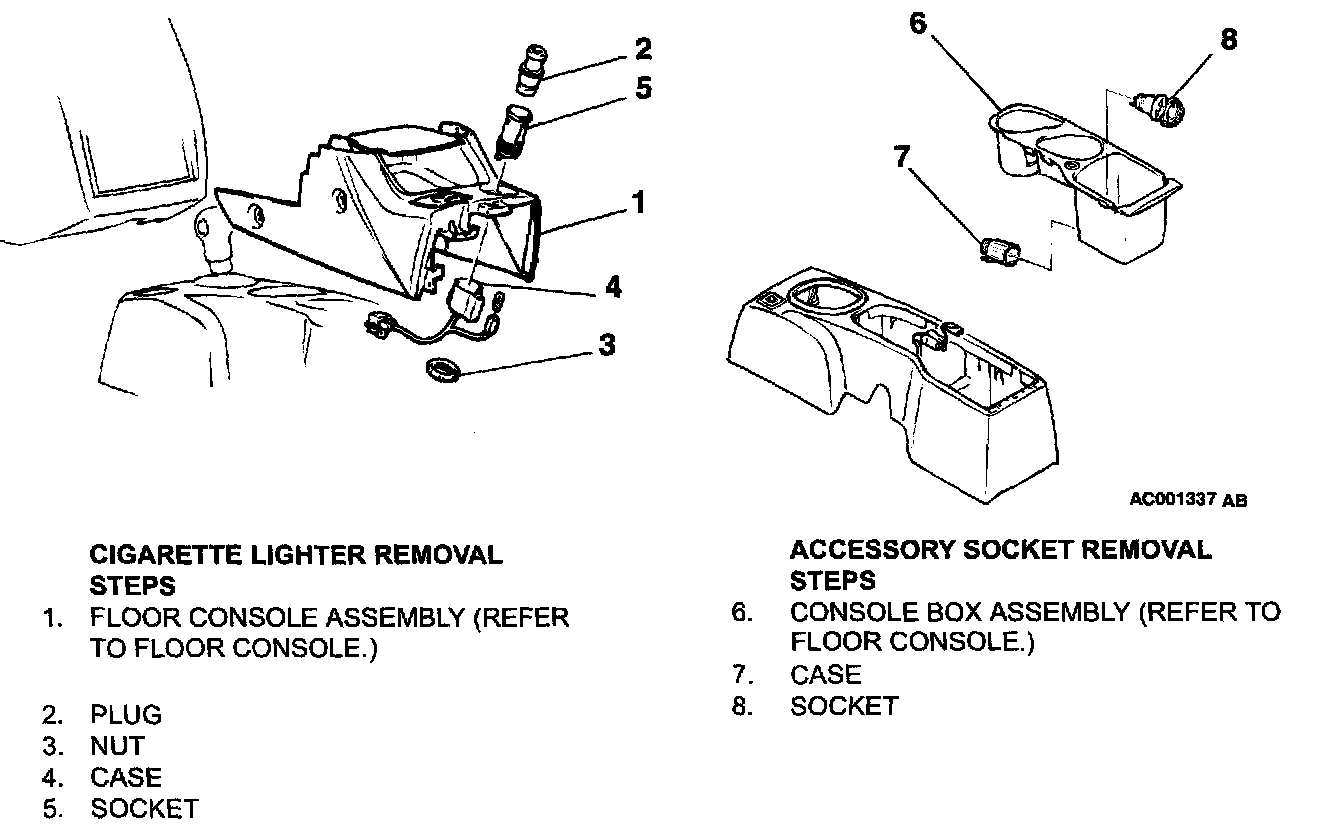 2
5
1
4
3

6
8
7

AC001337 AB

CIGARETTE LIGHTER REMOVAL STEPS
1. FLOOR CONSOLE ASSEMBLY (REFER TO FLOOR CONSOLE.)

2. PLUG
3. NUT
4. CASE
5. SOCKET

ACCESSORY SOCKET REMOVAL STEPS
6. CONSOLE BOX ASSEMBLY (REFER TO FLOOR CONSOLE.)
7. CASE
8. SOCKET