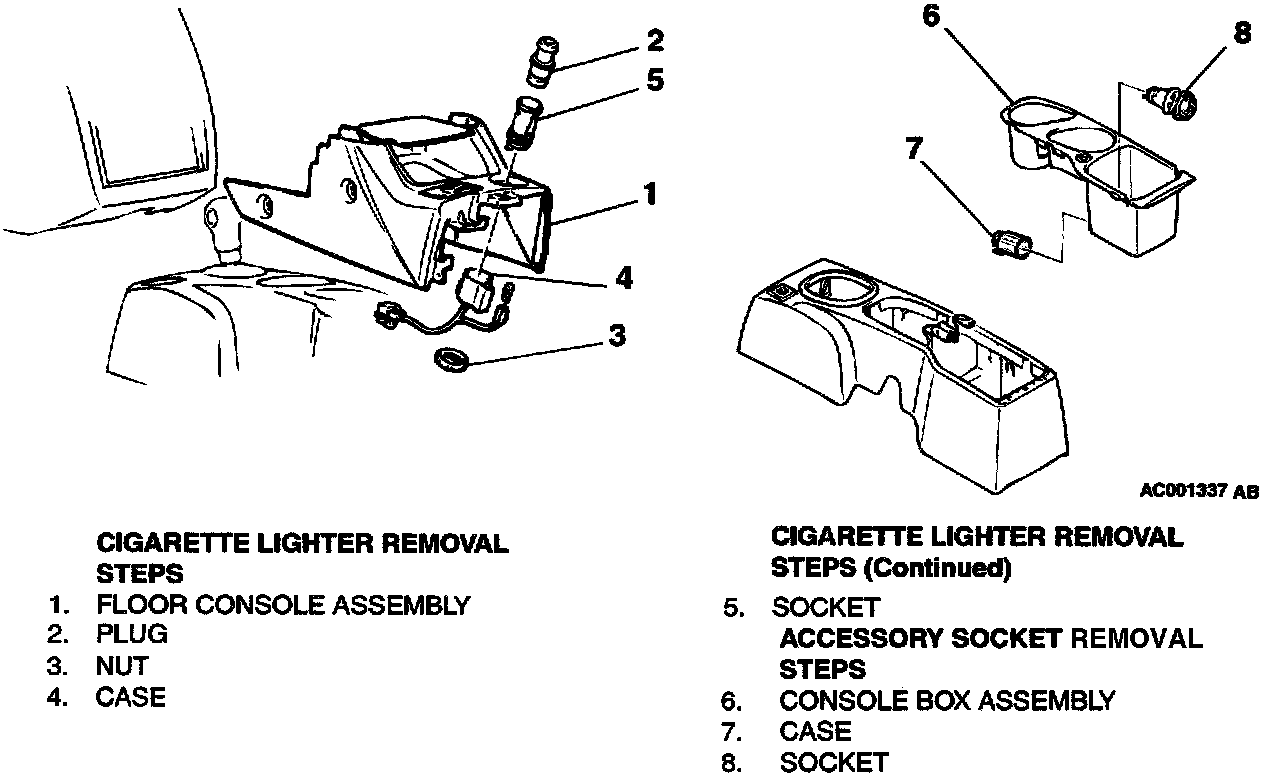 2
5
1
4
3
6
8
7
AC001337 AB

CIGARETTE LIGHTER REMOVAL STEPS
1. FLOOR CONSOLE ASSEMBLY
2. PLUG
3. NUT
4. CASE

CIGARETTE LIGHTER REMOVAL STEPS (Continued)
5. SOCKET
ACCESSORY SOCKET REMOVAL STEPS
6. CONSOLE BOX ASSEMBLY
7. CASE
8. SOCKET