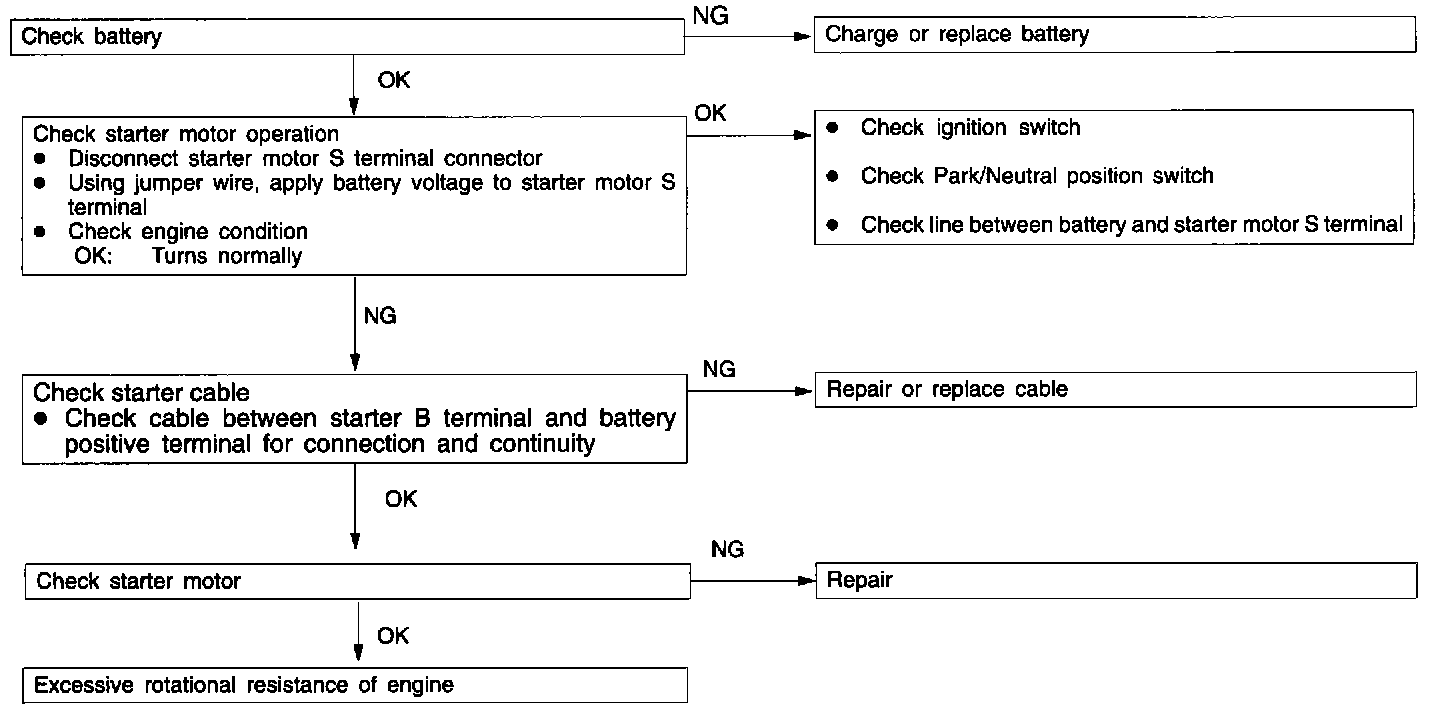 Check battery

NG

Charge or replace battery

OK

Check starter motor operation
● Disconnect starter motor S terminal connector
● Using jumper wire, apply battery voltage to starter motor S terminal
● Check engine condition
OK: Turns normally

OK

● Check ignition switch

● Check Park/Neutral position switch

● Check line between battery and starter motor S terminal

NG

Check starter cable
● Check cable between starter B terminal and battery positive terminal for connection and continuity

NG

Repair or replace cable

OK

Check starter motor

NG

Repair

OK

Excessive rotational resistance of engine