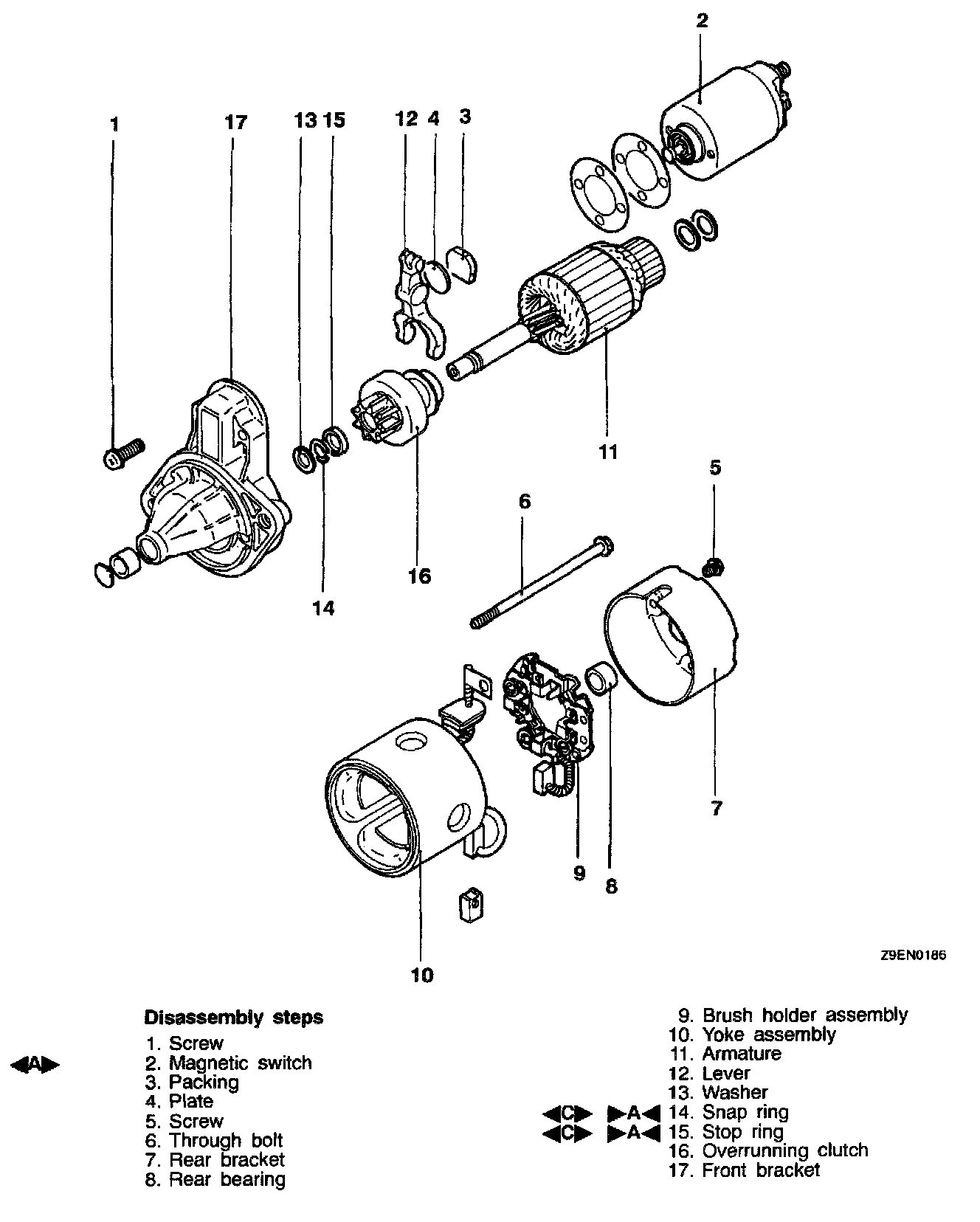 2

1 17 13 15 12 4 3

11

5

6

16

14

7

9 8

10

Z9EN0186

Disassembly steps
1. Screw
◀A▶ 2. Magnetic switch
3. Packing
4. Plate
5. Screw
6. Through bolt
7. Rear bracket
8. Rear bearing

9. Brush holder assembly
10. Yoke assembly
11. Armature
12. Lever
13. Washer
◀C▶ ▶A◀ 14. Snap ring
◀C▶ ▶A◀ 15. Stop ring
16. Overrunning clutch
17. Front bracket