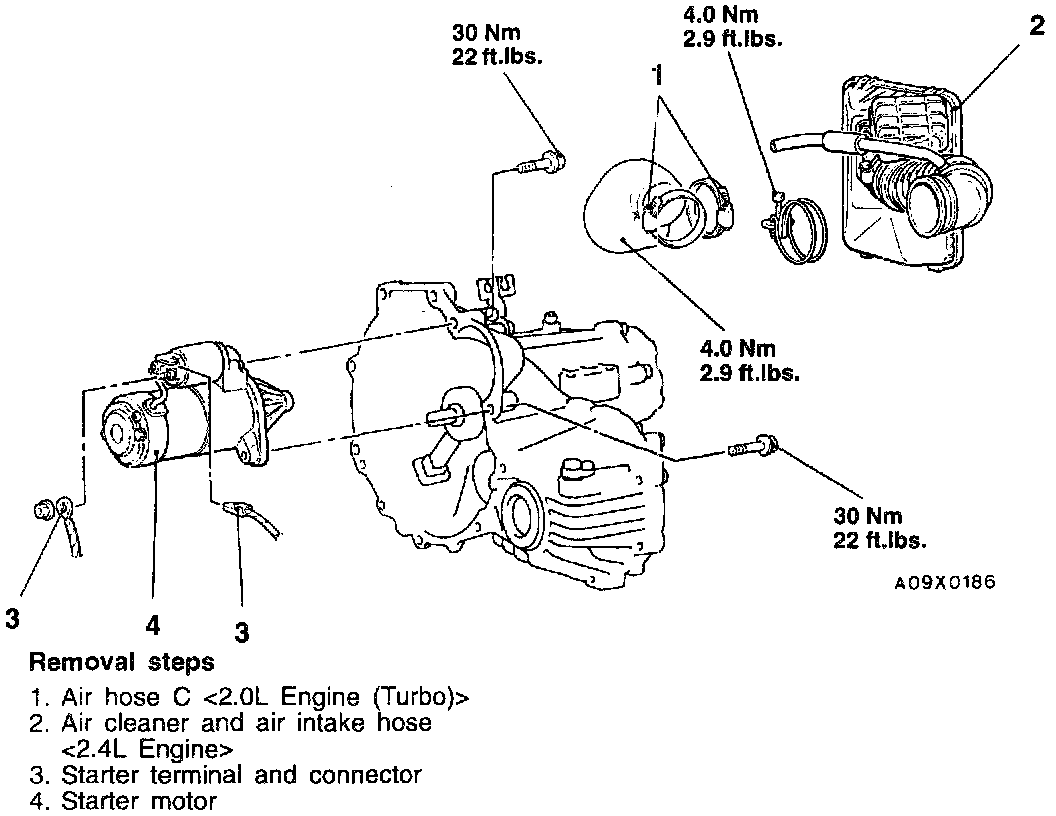 30 Nm
22 ft.lbs.

4.0 Nm
2.9 ft.lbs.

2

1

4.0 Nm
2.9 ft.lbs.

30 Nm
22 ft.lbs.

A09X0186

3

4

3

Removal steps

1. Air hose C <2.0L Engine (Turbo)>
2. Air cleaner and air intake hose <2.4L Engine>
3. Starter terminal and connector
4. Starter motor