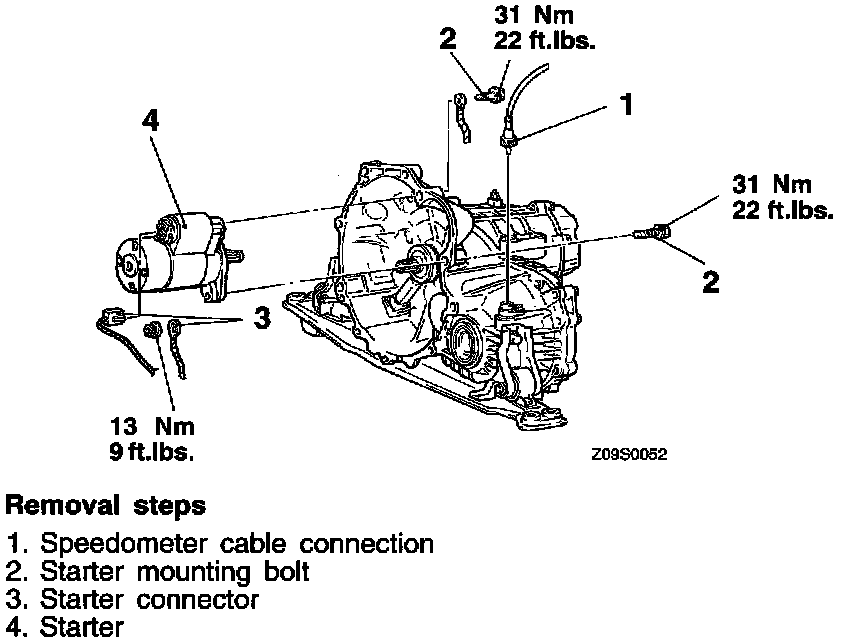 31 Nm
22 ft.lbs.

2

1

4

31 Nm
22 ft.lbs.

2

3

13 Nm
9 ft.lbs.

Z09S0052

Removal steps

1. Speedometer cable connection
2. Starter mounting bolt
3. Starter connector
4. Starter