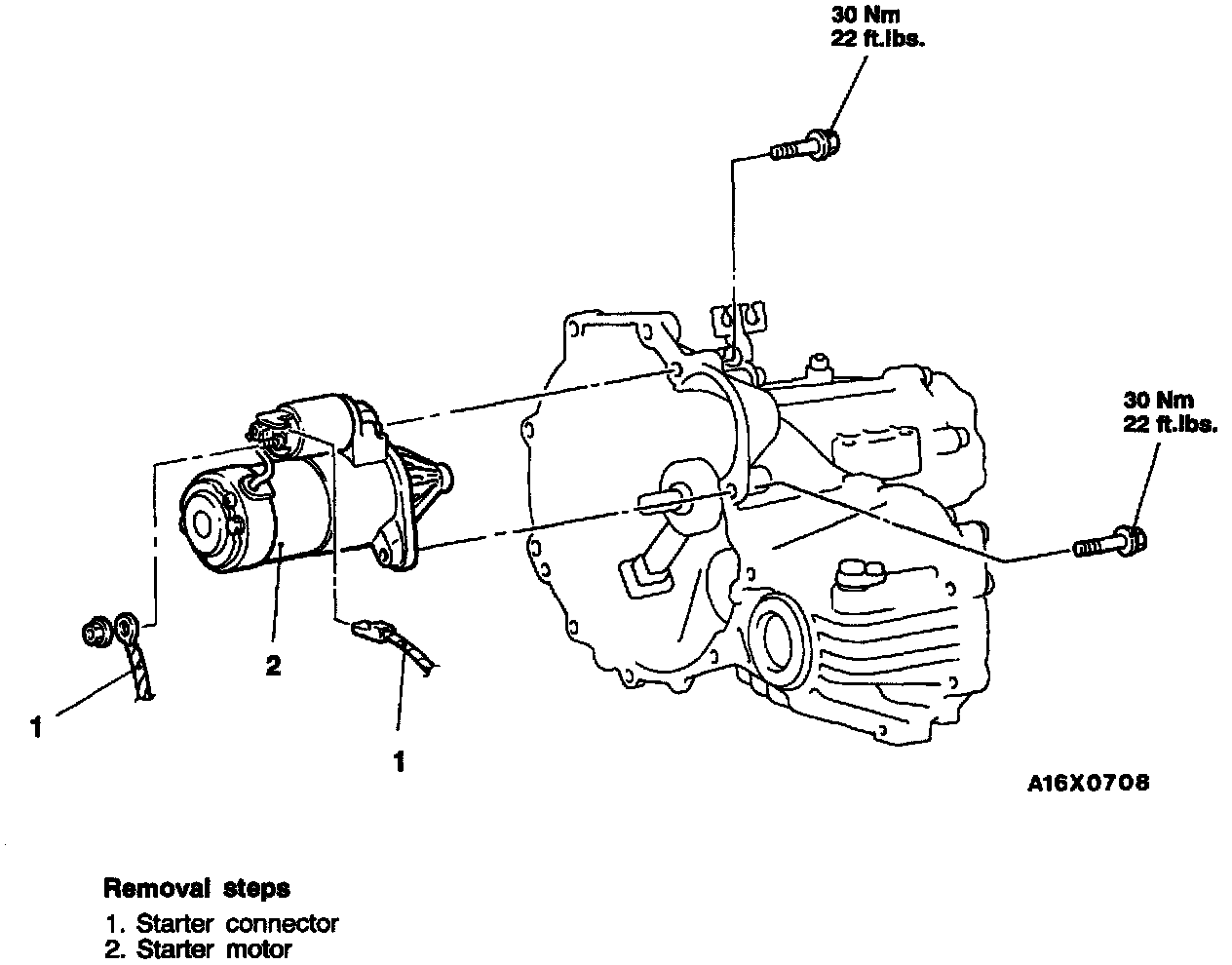 30 Nm
22 ft.lbs.

30 Nm
22 ft.lbs.

2

1

1

A16X0708

Removal steps
1. Starter connector
2. Starter motor