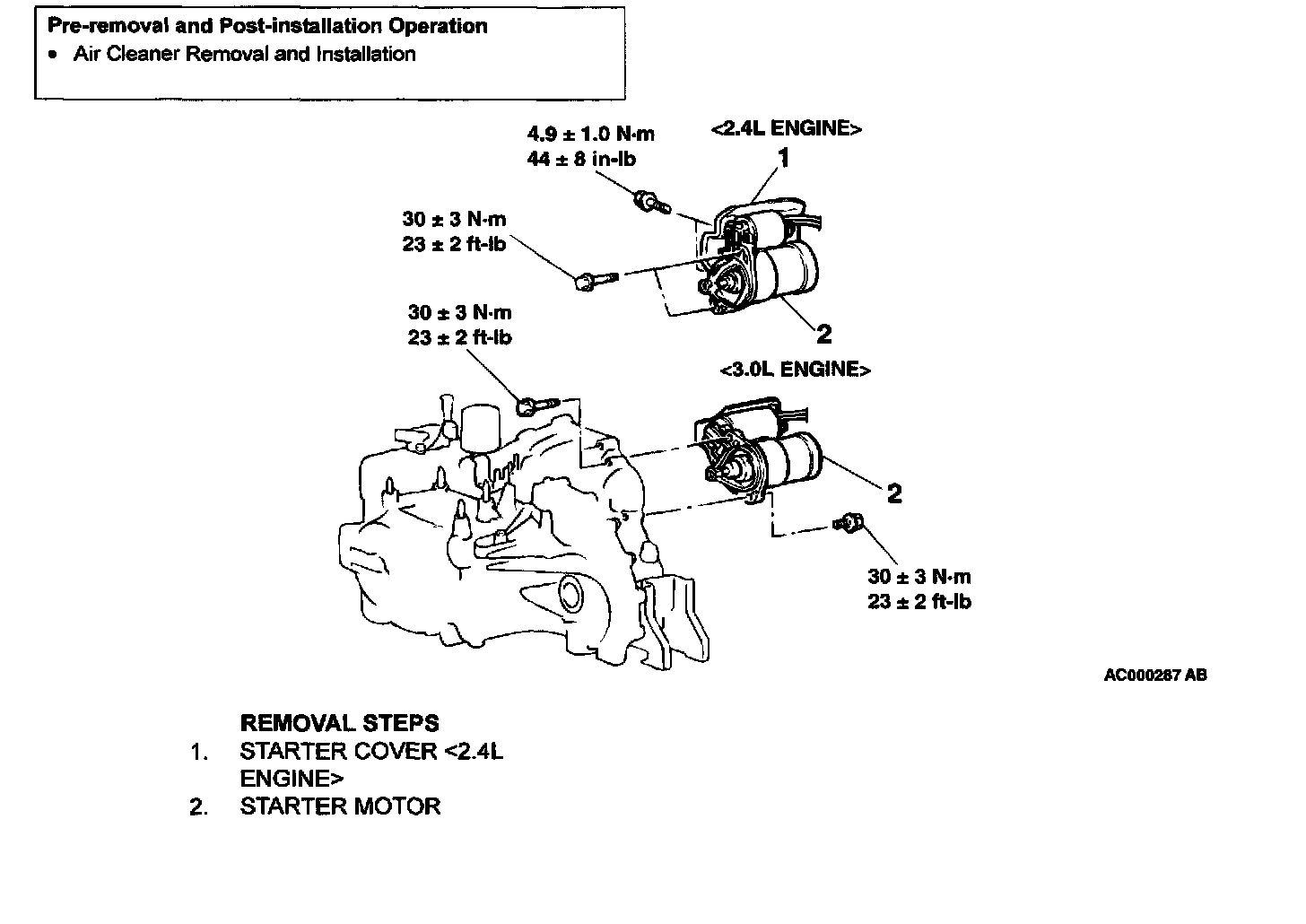 Pre-removal and Post-installation Operation
• Air Cleaner Removal and Installation

4.9 ± 1.0 N·m
44 ± 8 in-lb

<2.4L ENGINE>

1

30 ± 3 N·m
23 ± 2 ft-lb

2

30 ± 3 N·m
23 ± 2 ft-lb

<3.0L ENGINE>

2

30 ± 3 N·m
23 ± 2 ft-lb

AC000267 AB

REMOVAL STEPS
1. STARTER COVER <2.4L ENGINE>
2. STARTER MOTOR