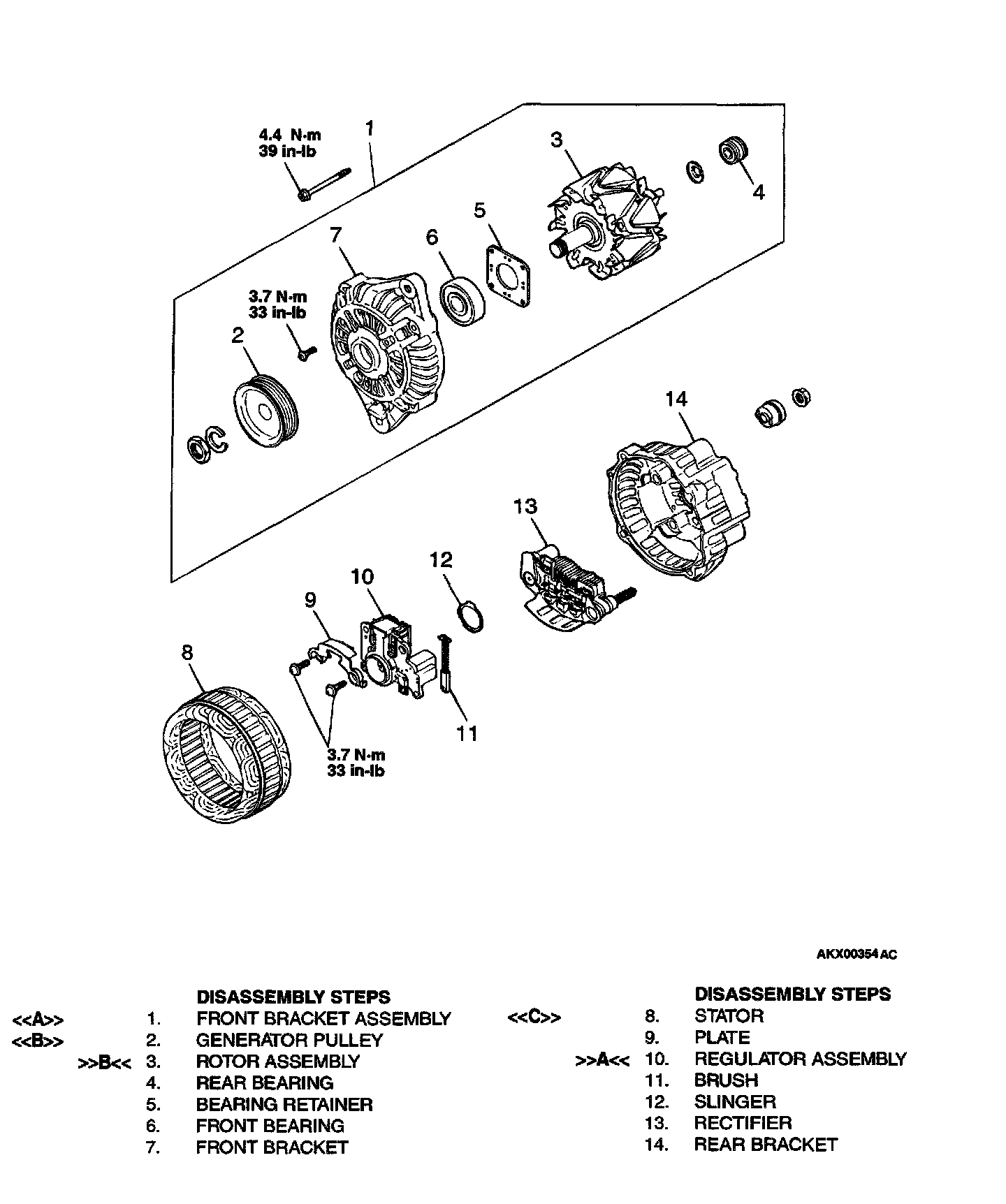 4.4 N·m
39 in-lb

1

3

4

5

6

7

3.7 N·m
33 in-lb

2

14

13

12

10

9

8

11

3.7 N·m
33 in-lb

AKX00354 AC

DISASSEMBLY STEPS
<<A>> 1. FRONT BRACKET ASSEMBLY
<<B>> 2. GENERATOR PULLEY
>>B<< 3. ROTOR ASSEMBLY
4. REAR BEARING
5. BEARING RETAINER
6. FRONT BEARING
7. FRONT BRACKET

DISASSEMBLY STEPS
<<C>> 8. STATOR
9. PLATE
>>A<< 10. REGULATOR ASSEMBLY
11. BRUSH
12. SLINGER
13. RECTIFIER
14. REAR BRACKET