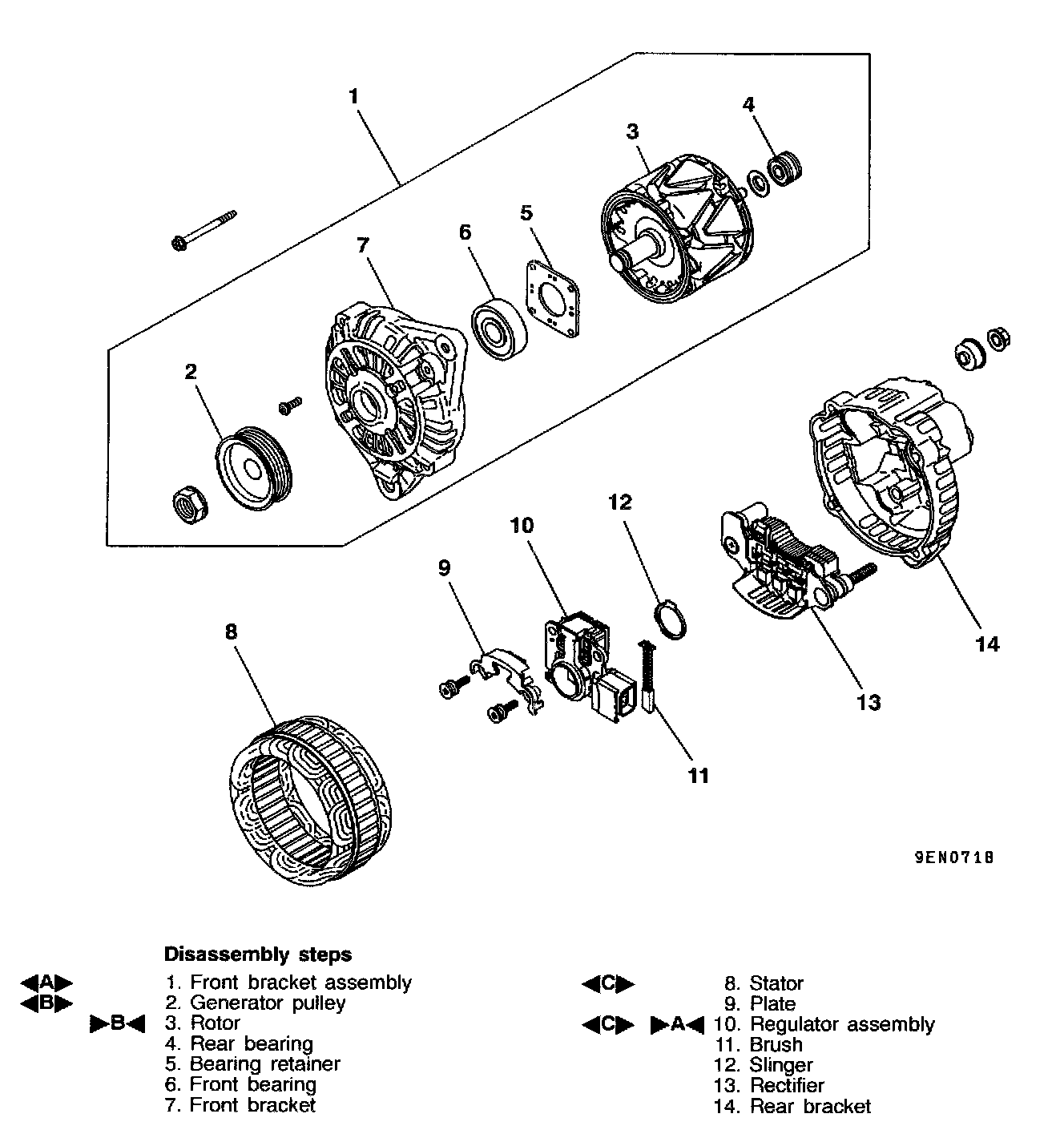 1
4
3
5
6
7
2
12
10
9
8
14
13
11
9EN0718

Disassembly steps

◀A▶ 1. Front bracket assembly
◀B▶ 2. Generator pulley
▶B◀ 3. Rotor
4. Rear bearing
5. Bearing retainer
6. Front bearing
7. Front bracket

◀C▶ 8. Stator
9. Plate
◀C▶ ▶A◀ 10. Regulator assembly
11. Brush
12. Slinger
13. Rectifier
14. Rear bracket