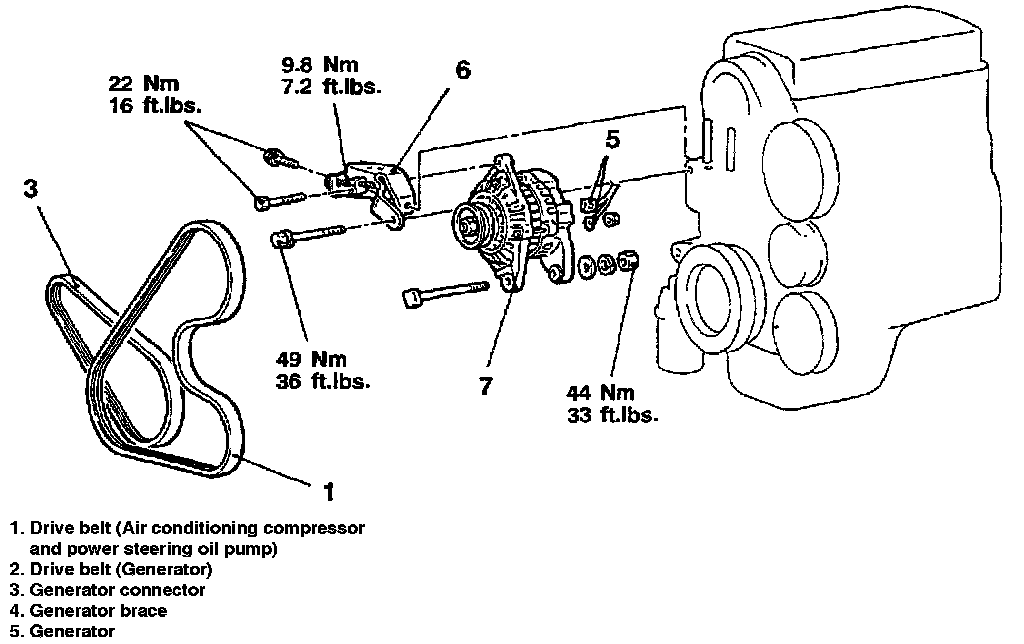 22 Nm
16 ft.lbs.

9.8 Nm
7.2 ft.lbs.

6

5

3

49 Nm
36 ft.lbs.

7

44 Nm
33 ft.lbs.

1

1. Drive belt (Air conditioning compressor and power steering oil pump)
2. Drive belt (Generator)
3. Generator connector
4. Generator brace
5. Generator