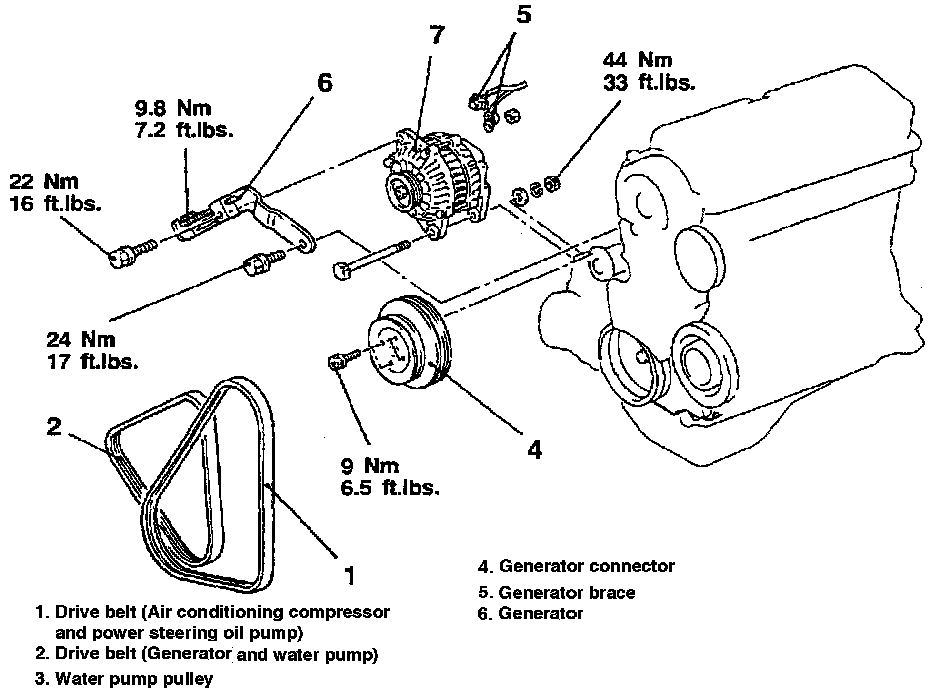 5

7

44 Nm
33 ft.lbs.

6

9.8 Nm
7.2 ft.lbs.

22 Nm
16 ft.lbs.

24 Nm
17 ft.lbs.

2

9 Nm
6.5 ft.lbs.

4

1

1. Drive belt (Air conditioning compressor and power steering oil pump)
2. Drive belt (Generator and water pump)
3. Water pump pulley

4. Generator connector
5. Generator brace
6. Generator