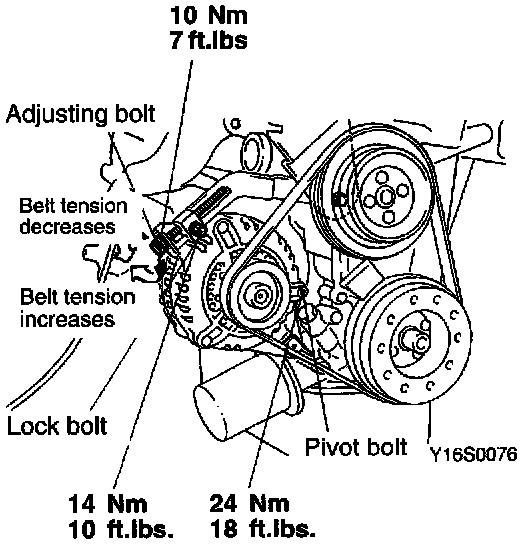 10 Nm
7 ft.lbs

Adjusting bolt

Belt tension decreases

Belt tension increases

Lock bolt

Pivot bolt

Y16S0076

14 Nm
10 ft.lbs.

24 Nm
18 ft.lbs.