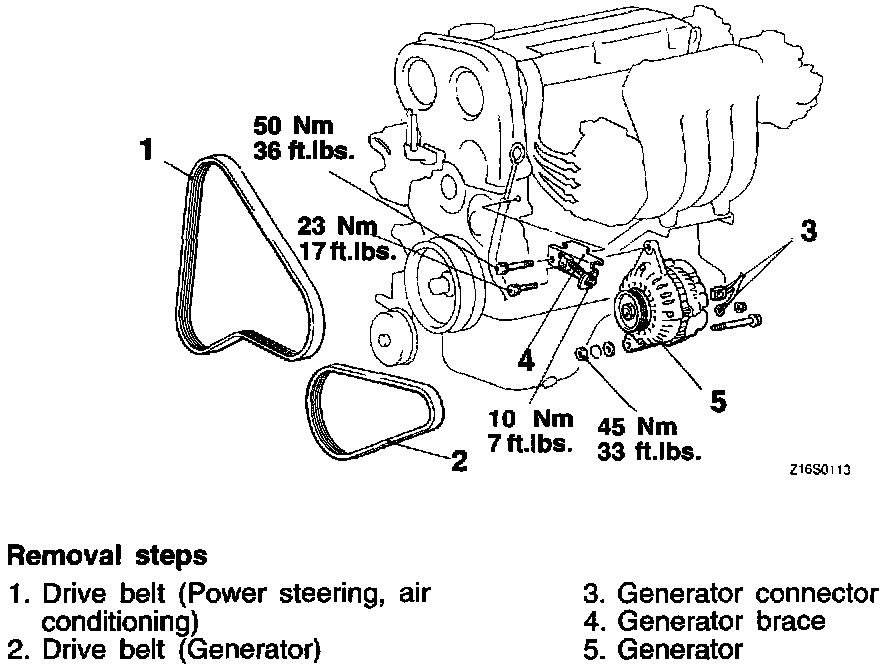 1

50 Nm
36 ft.lbs.

23 Nm
17 ft.lbs.

3

4

5

2

10 Nm
7 ft.lbs.

45 Nm
33 ft.lbs.

Z16S0113

Removal steps

1. Drive belt (Power steering, air conditioning)
2. Drive belt (Generator)

3. Generator connector
4. Generator brace
5. Generator