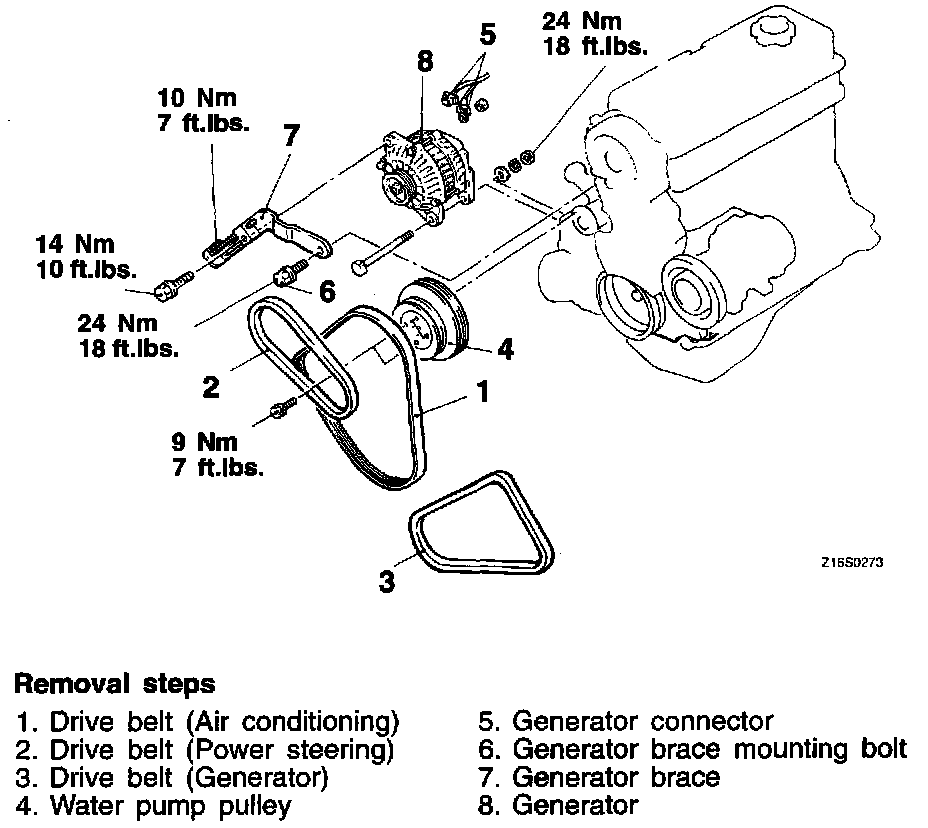 5
24 Nm
18 ft.lbs.
8
10 Nm
7 ft.lbs.
7
14 Nm
10 ft.lbs.
6
24 Nm
18 ft.lbs.
4
2
1
9 Nm
7 ft.lbs.
3
Z16S0273

Removal steps
1. Drive belt (Air conditioning)
2. Drive belt (Power steering)
3. Drive belt (Generator)
4. Water pump pulley
5. Generator connector
6. Generator brace mounting bolt
7. Generator brace
8. Generator