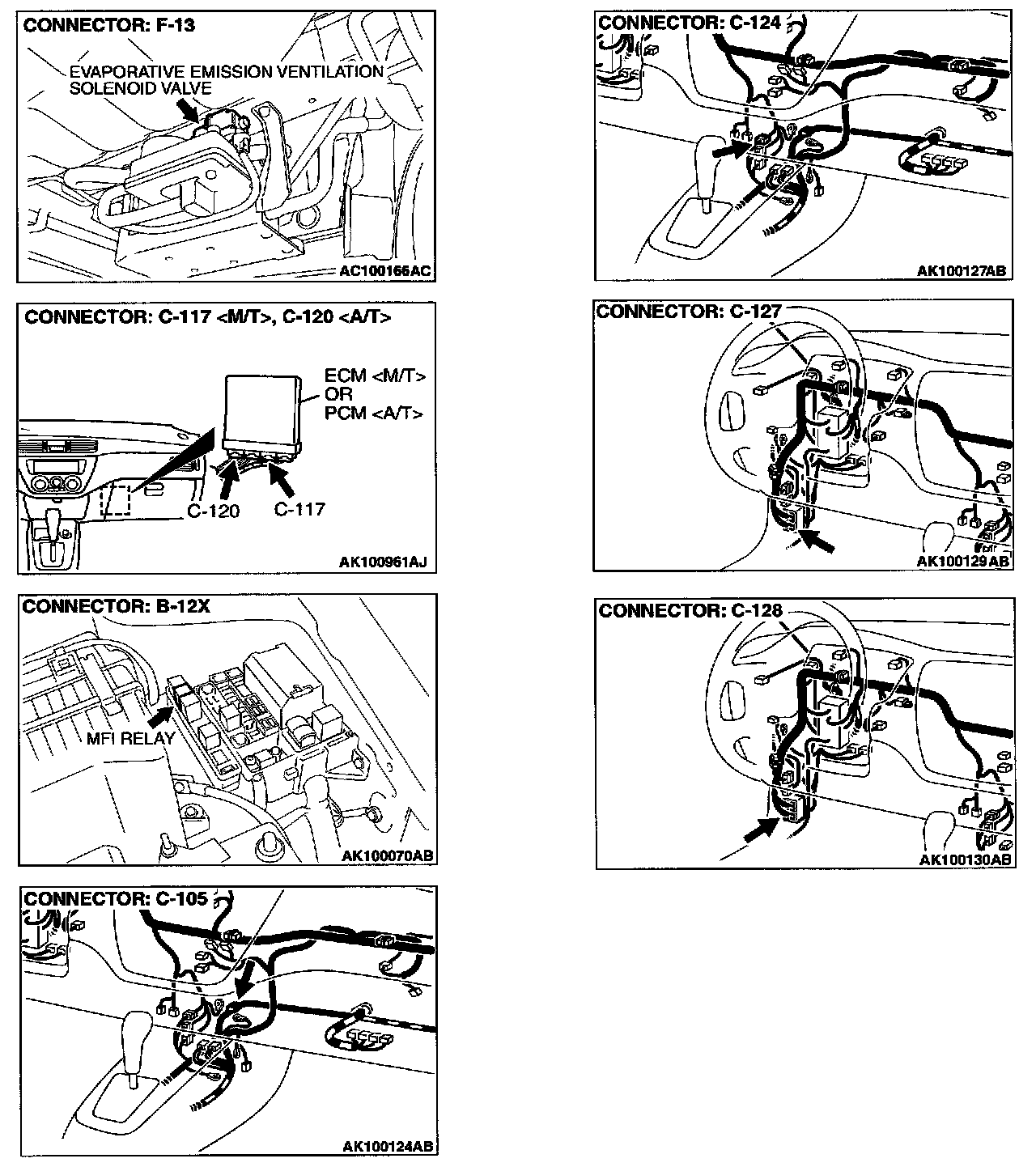 CONNECTOR: F-13

EVAPORATIVE EMISSION VENTILATION SOLENOID VALVE

AC100166AC

CONNECTOR: C-117 <M/T>, C-120 <A/T>

ECM <M/T> OR PCM <A/T>

C-120

C-117

AK100961AJ

CONNECTOR: B-12X

MFI RELAY

AK100070AB

CONNECTOR: C-105

AK100124AB

CONNECTOR: C-124

AK100127AB

CONNECTOR: C-127

AK100129AB

CONNECTOR: C-128

AK100130AB