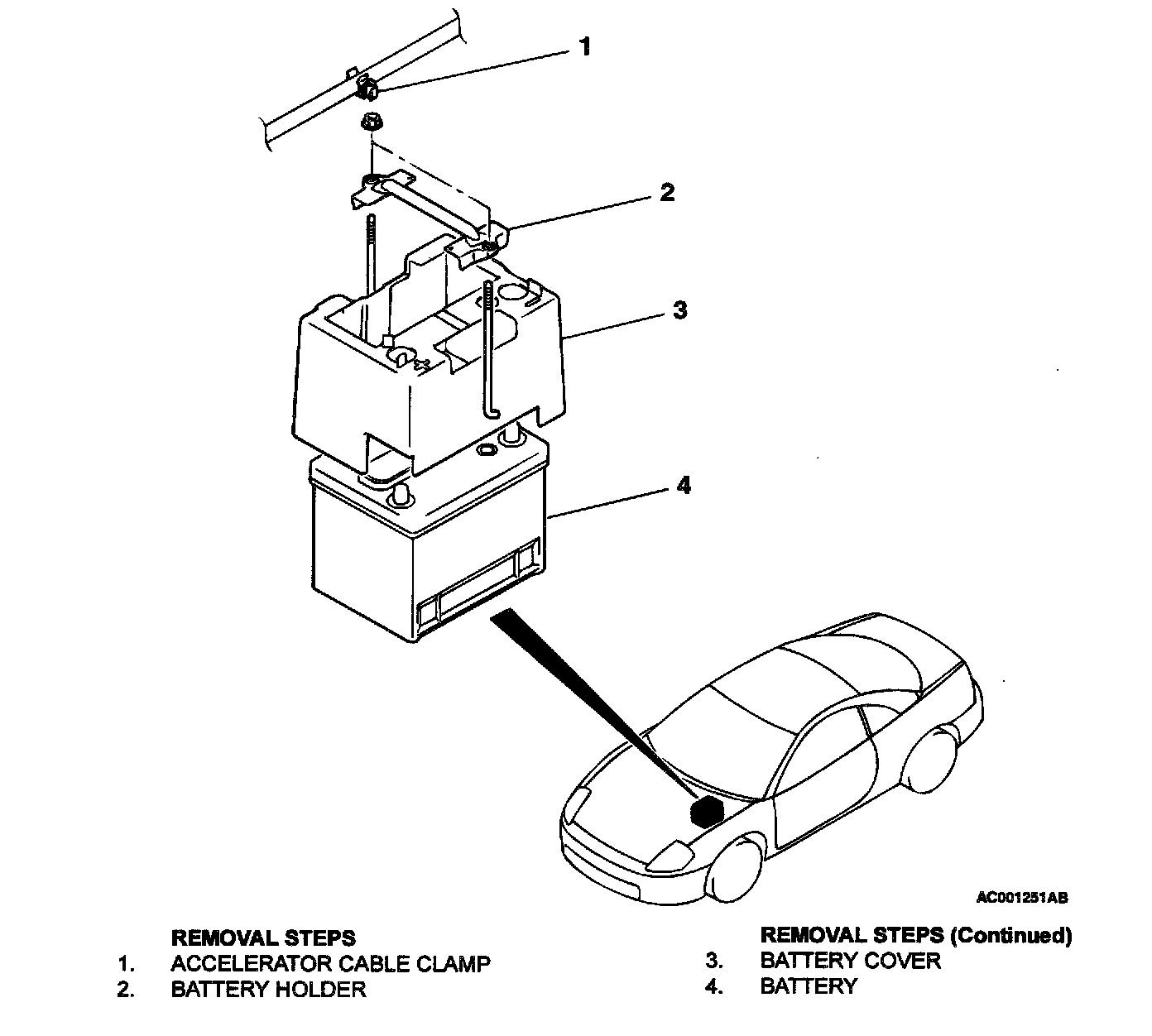 1

2

3

4

AC001251AB

REMOVAL STEPS
1. ACCELERATOR CABLE CLAMP
2. BATTERY HOLDER

REMOVAL STEPS (Continued)
3. BATTERY COVER
4. BATTERY