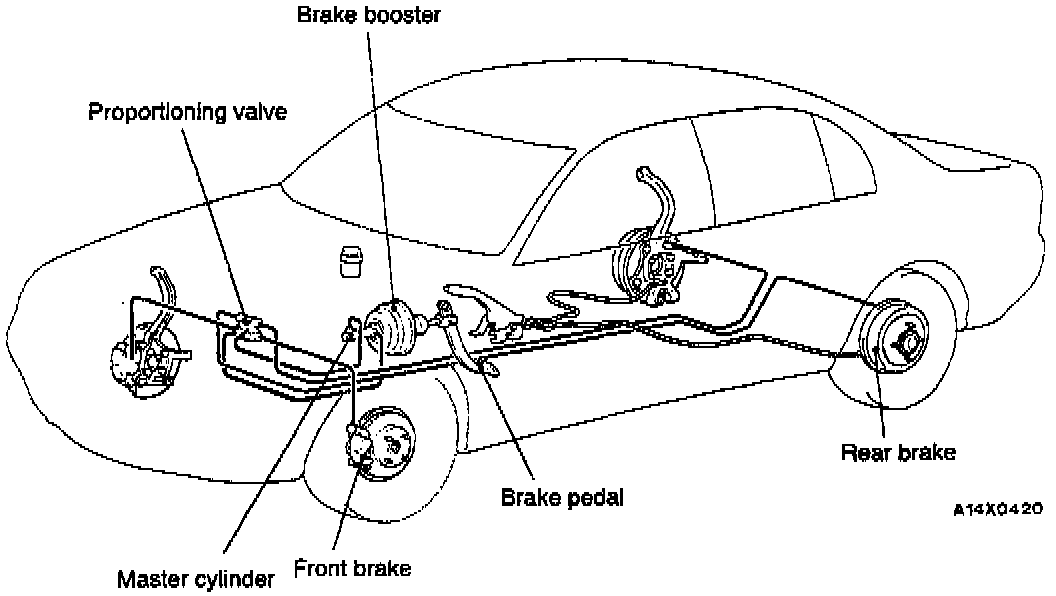 Brake booster
Proportioning valve
Rear brake
Brake pedal
A14X0420
Master cylinder
Front brake