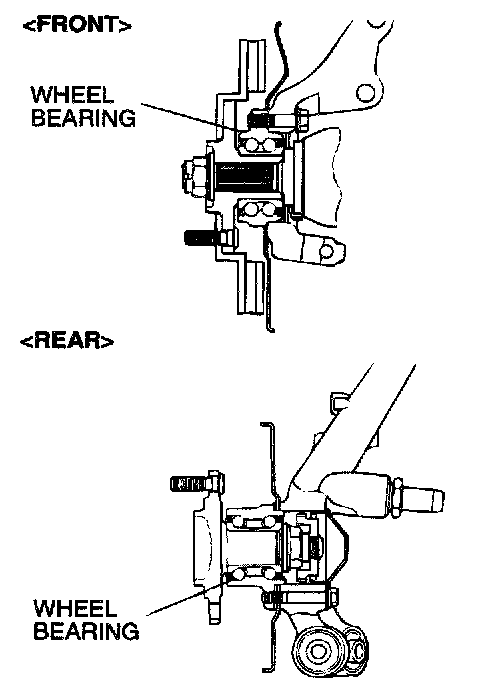 <FRONT>

WHEEL BEARING

<REAR>

WHEEL BEARING