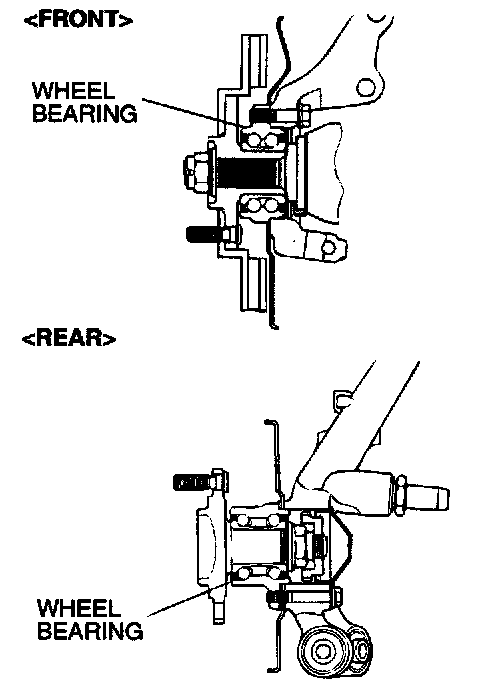 <FRONT>

WHEEL BEARING

<REAR>

WHEEL BEARING