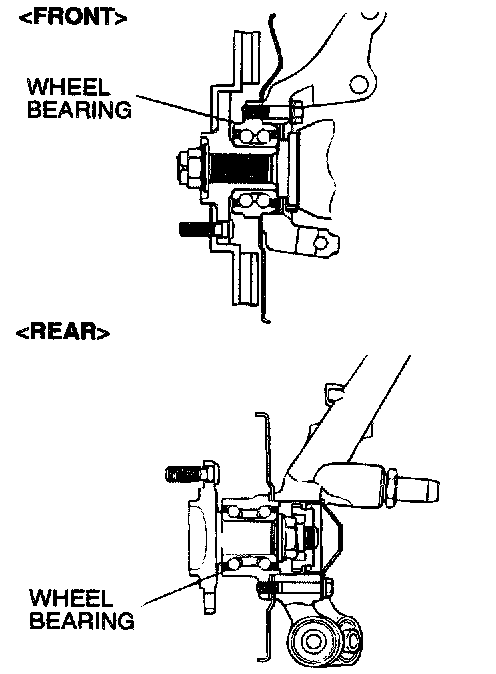 <FRONT>

WHEEL BEARING

<REAR>

WHEEL BEARING