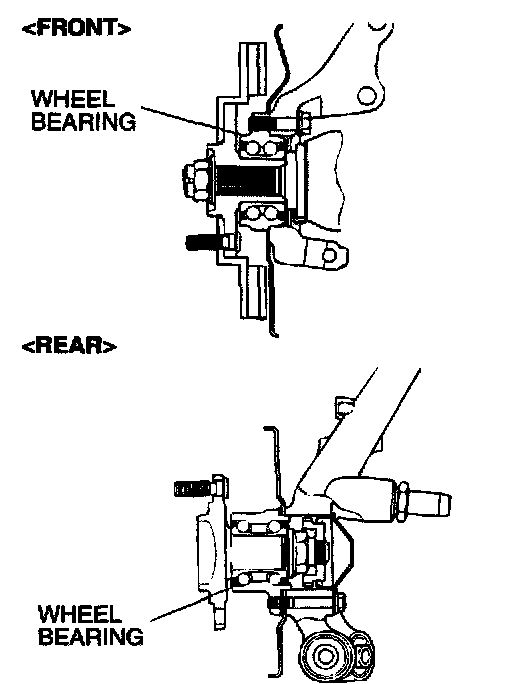 <FRONT>

WHEEL BEARING

<REAR>

WHEEL BEARING