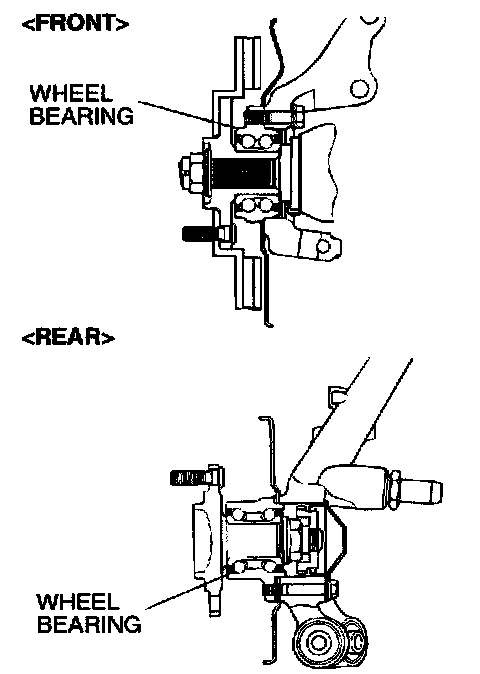 <FRONT>

WHEEL BEARING

<REAR>

WHEEL BEARING