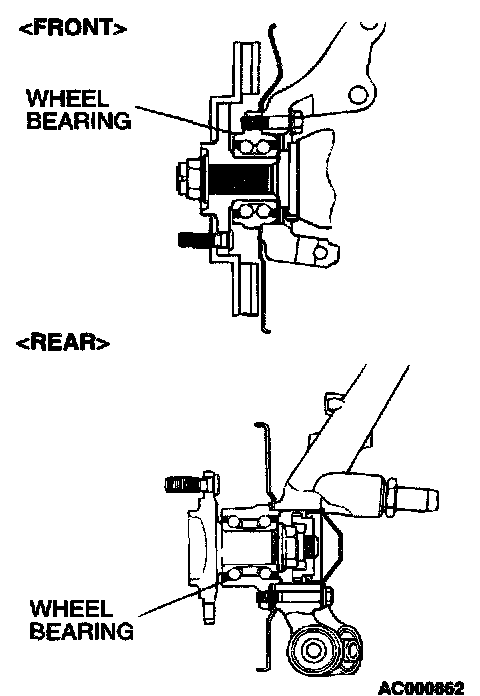 <FRONT>

WHEEL BEARING

<REAR>

WHEEL BEARING

AC000862