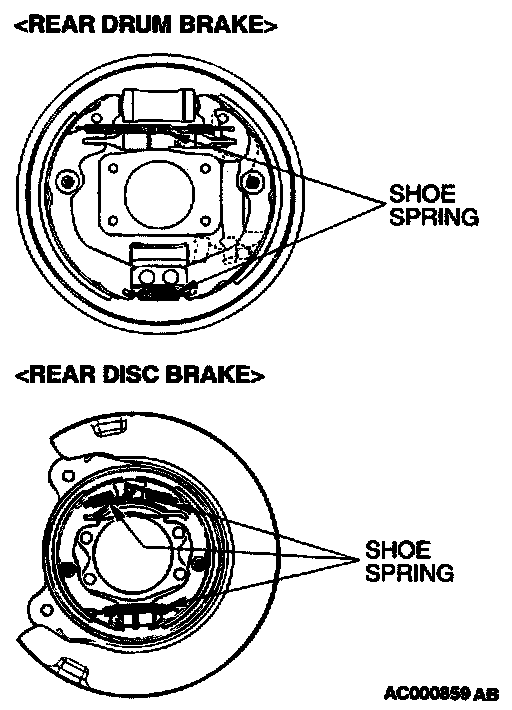 <REAR DRUM BRAKE>

SHOE SPRING

<REAR DISC BRAKE>

SHOE SPRING

AC000859 AB