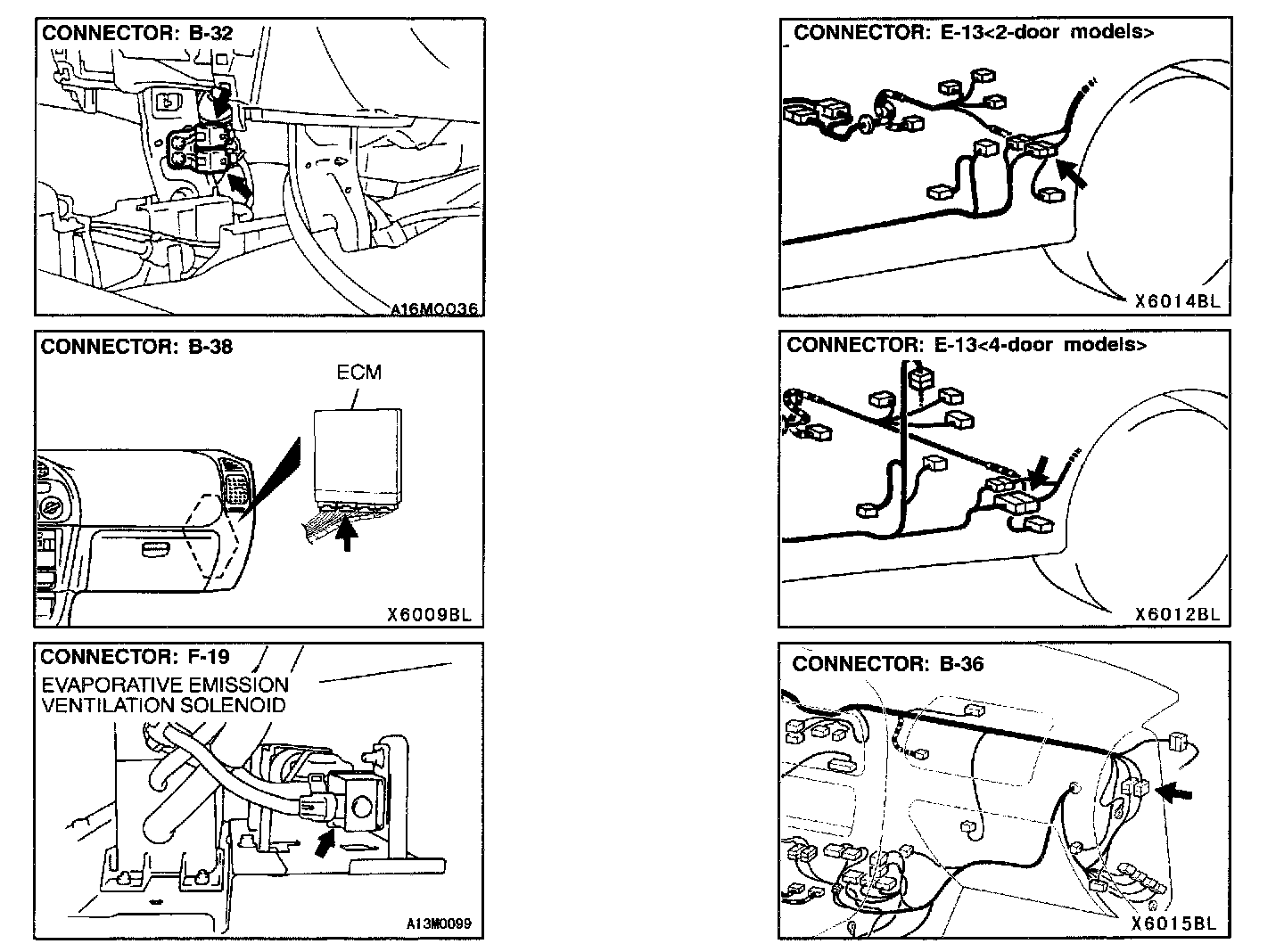 CONNECTOR: B-32

A16M0036

CONNECTOR: B-38

ECM

X6009BL

CONNECTOR: F-19

EVAPORATIVE EMISSION VENTILATION SOLENOID

A13M0099

CONNECTOR: E-13<2-door models>

X6014BL

CONNECTOR: E-13<4-door models>

X6012BL

CONNECTOR: B-36

X6015BL