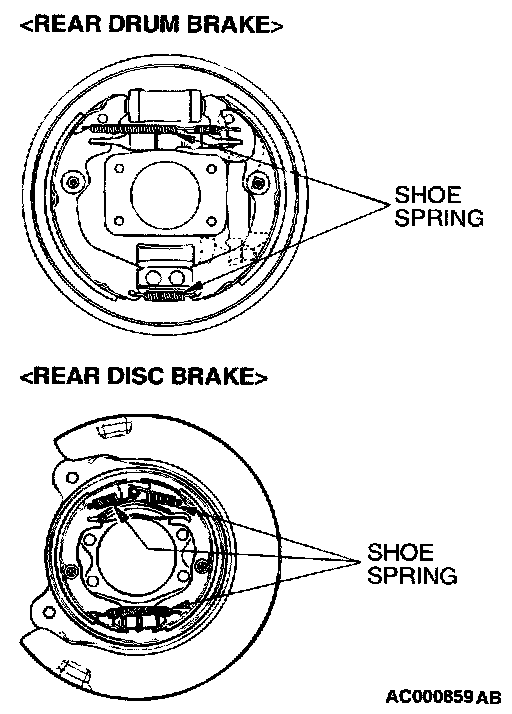 <REAR DRUM BRAKE>

SHOE SPRING

<REAR DISC BRAKE>

SHOE SPRING

AC000859 AB