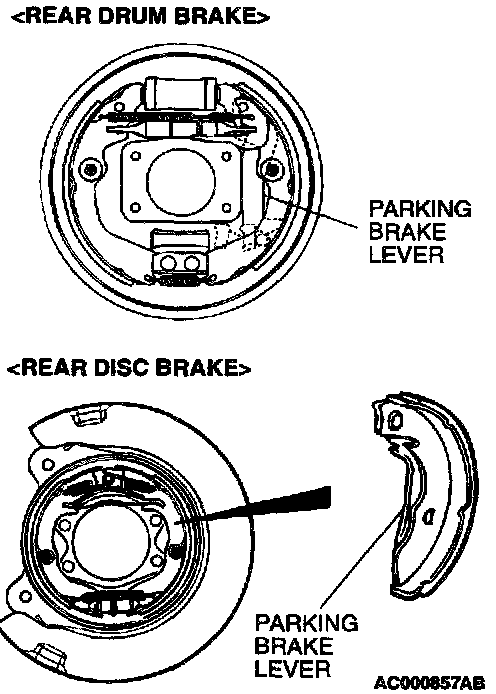 <REAR DRUM BRAKE>

PARKING BRAKE LEVER

<REAR DISC BRAKE>

PARKING BRAKE LEVER

AC000857AB