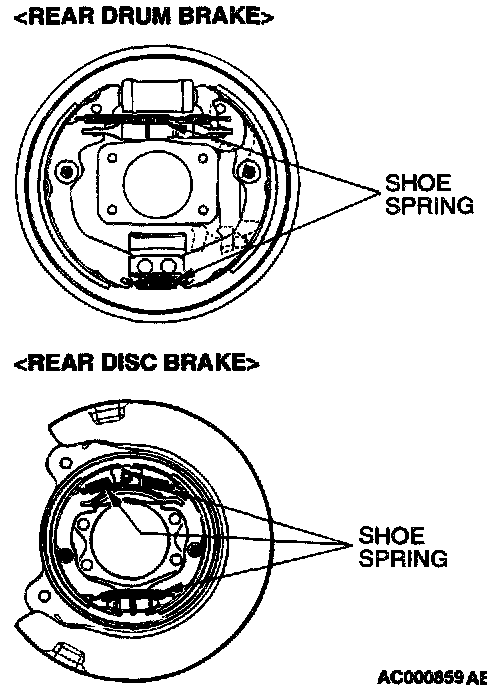 <REAR DRUM BRAKE>

SHOE SPRING

<REAR DISC BRAKE>

SHOE SPRING

AC000859 AE