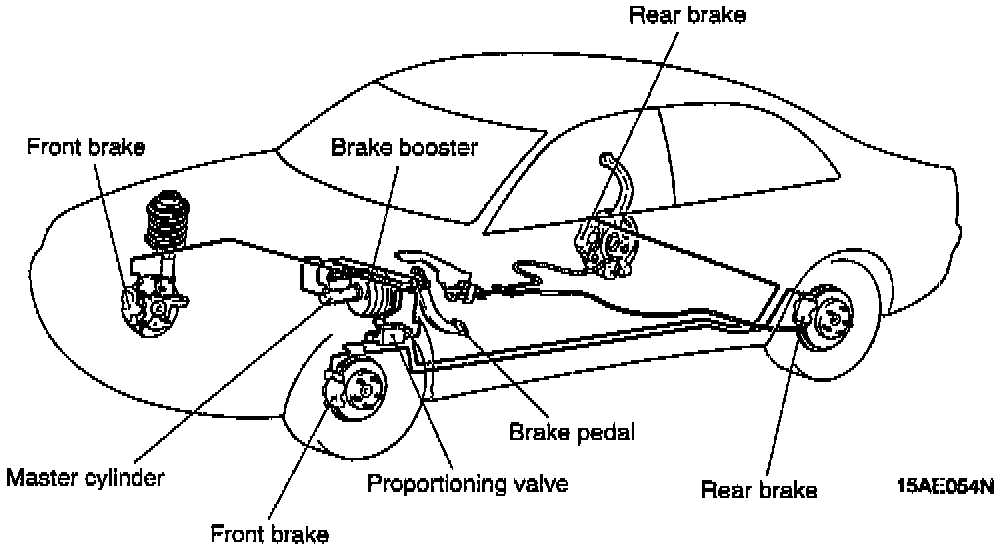 Rear brake

Front brake

Brake booster

Brake pedal

Master cylinder

Proportioning valve

Rear brake

15AE054N

Front brake