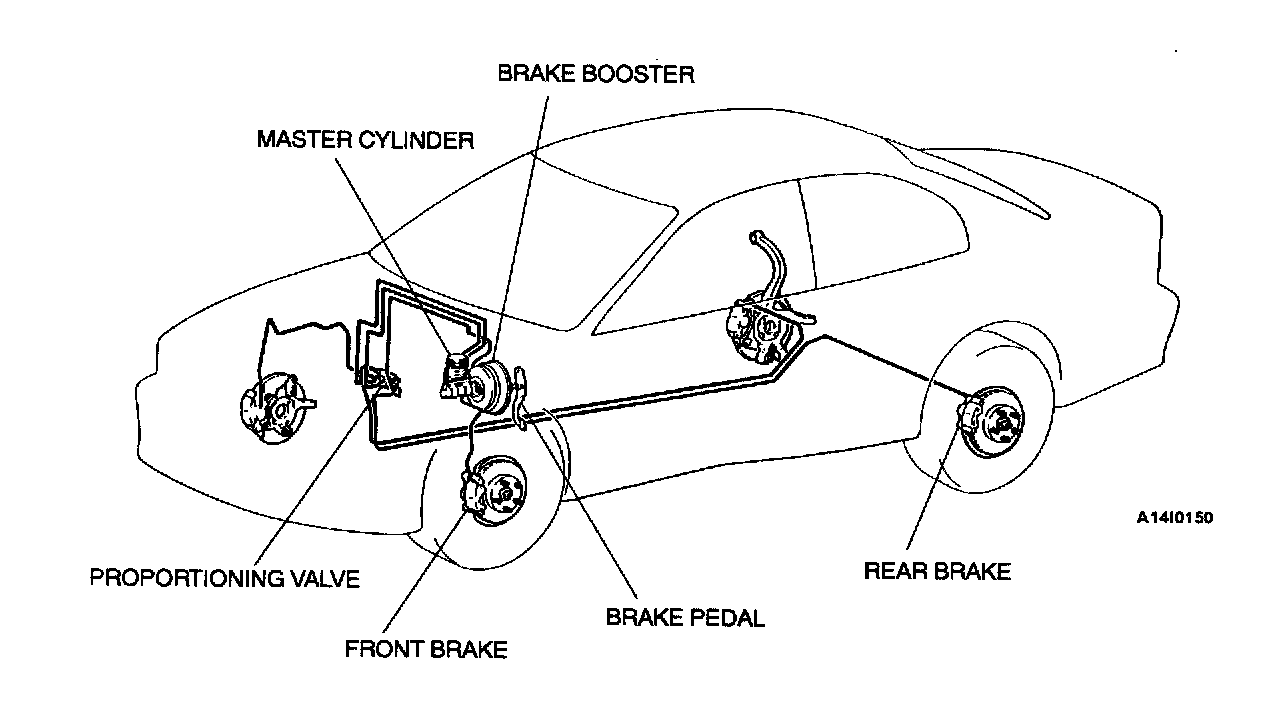 BRAKE BOOSTER

MASTER CYLINDER

A14I0150

PROPORTIONING VALVE

REAR BRAKE

BRAKE PEDAL

FRONT BRAKE