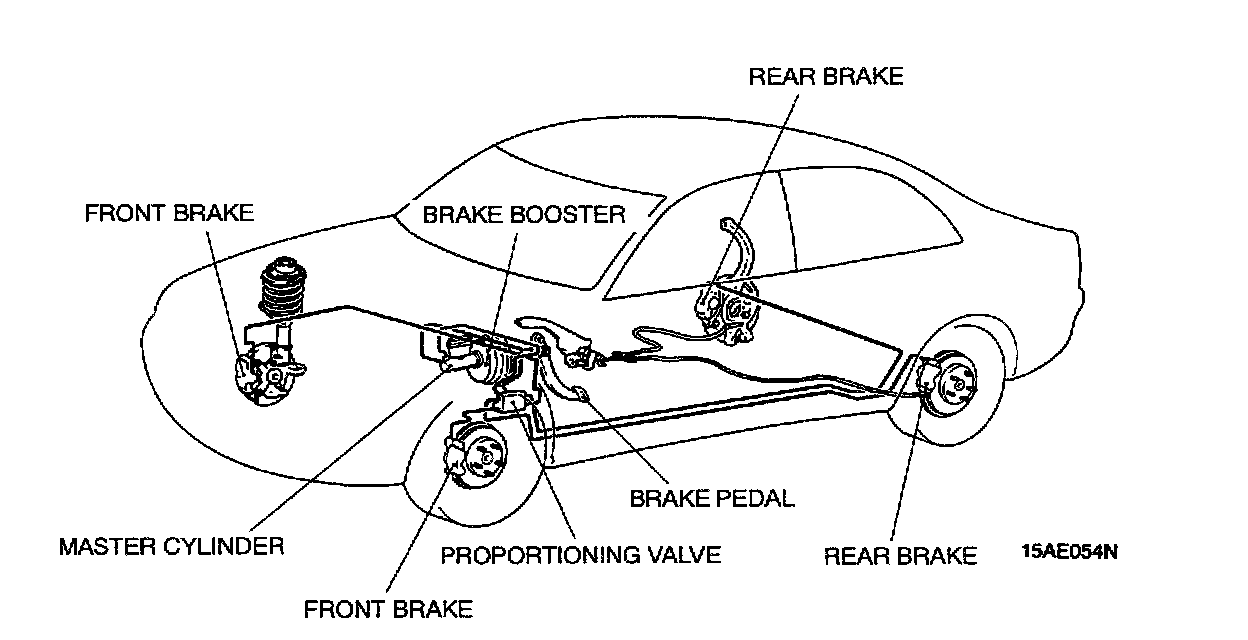 REAR BRAKE

FRONT BRAKE

BRAKE BOOSTER

BRAKE PEDAL

MASTER CYLINDER

PROPORTIONING VALVE

REAR BRAKE

15AE054N

FRONT BRAKE