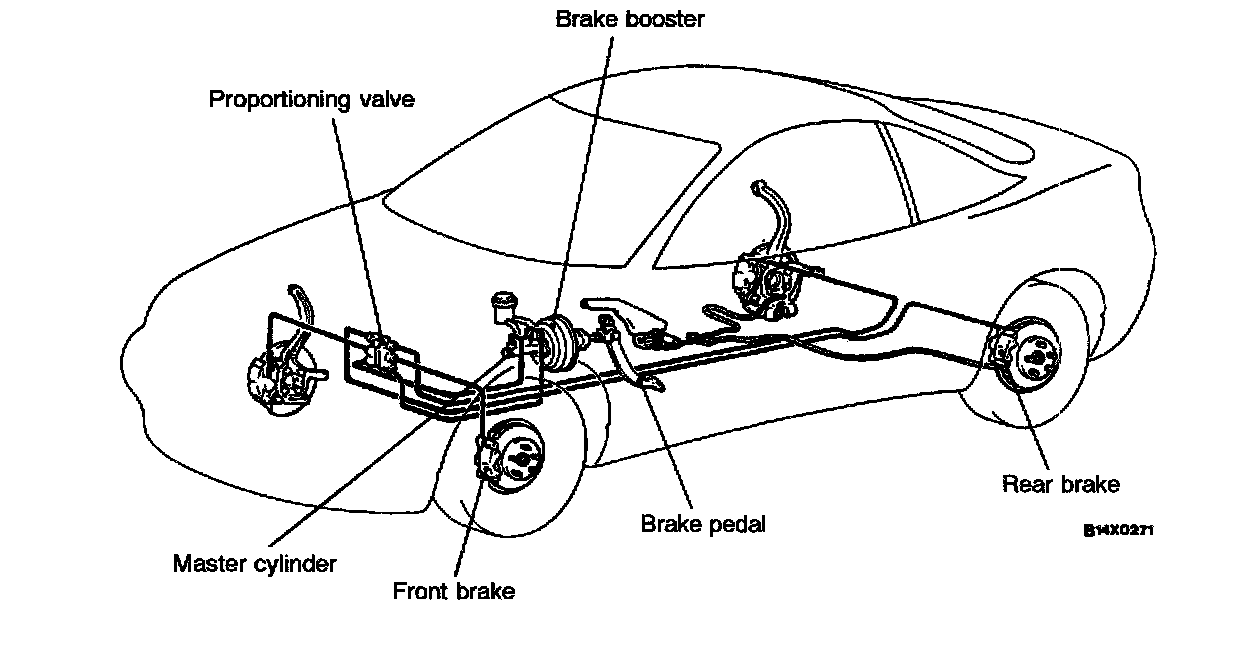 Brake booster

Proportioning valve

Rear brake

Brake pedal

B14X0271

Master cylinder

Front brake