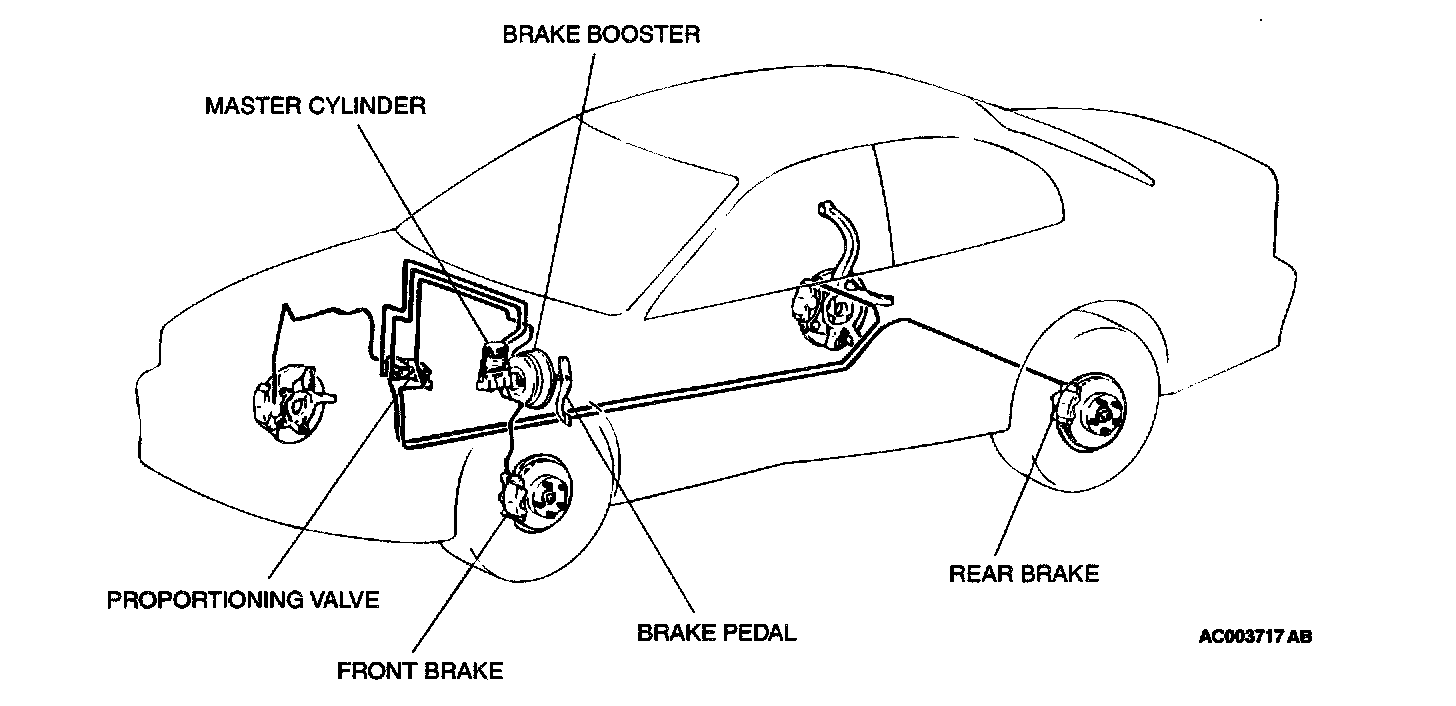 BRAKE BOOSTER
MASTER CYLINDER
PROPORTIONING VALVE
FRONT BRAKE
BRAKE PEDAL
REAR BRAKE
AC003717 AB