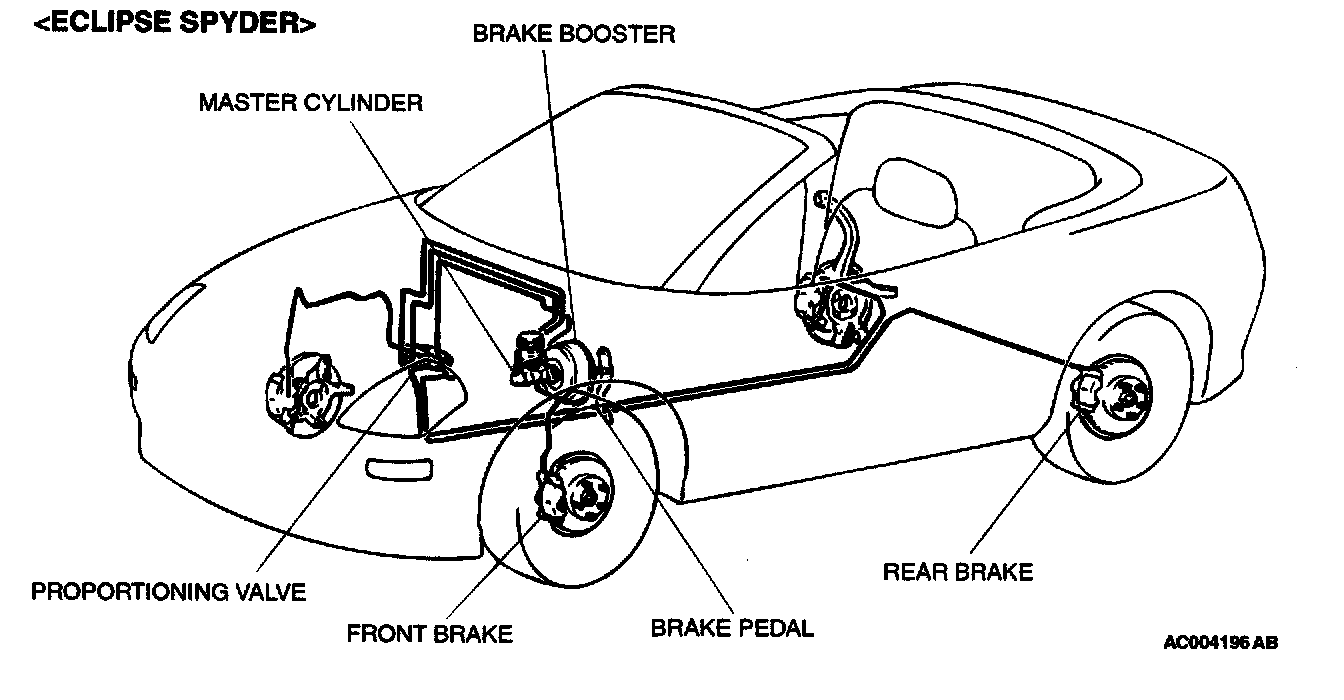 <ECLIPSE SPYDER>

BRAKE BOOSTER

MASTER CYLINDER

PROPORTIONING VALVE

FRONT BRAKE

BRAKE PEDAL

REAR BRAKE

AC004196 AB