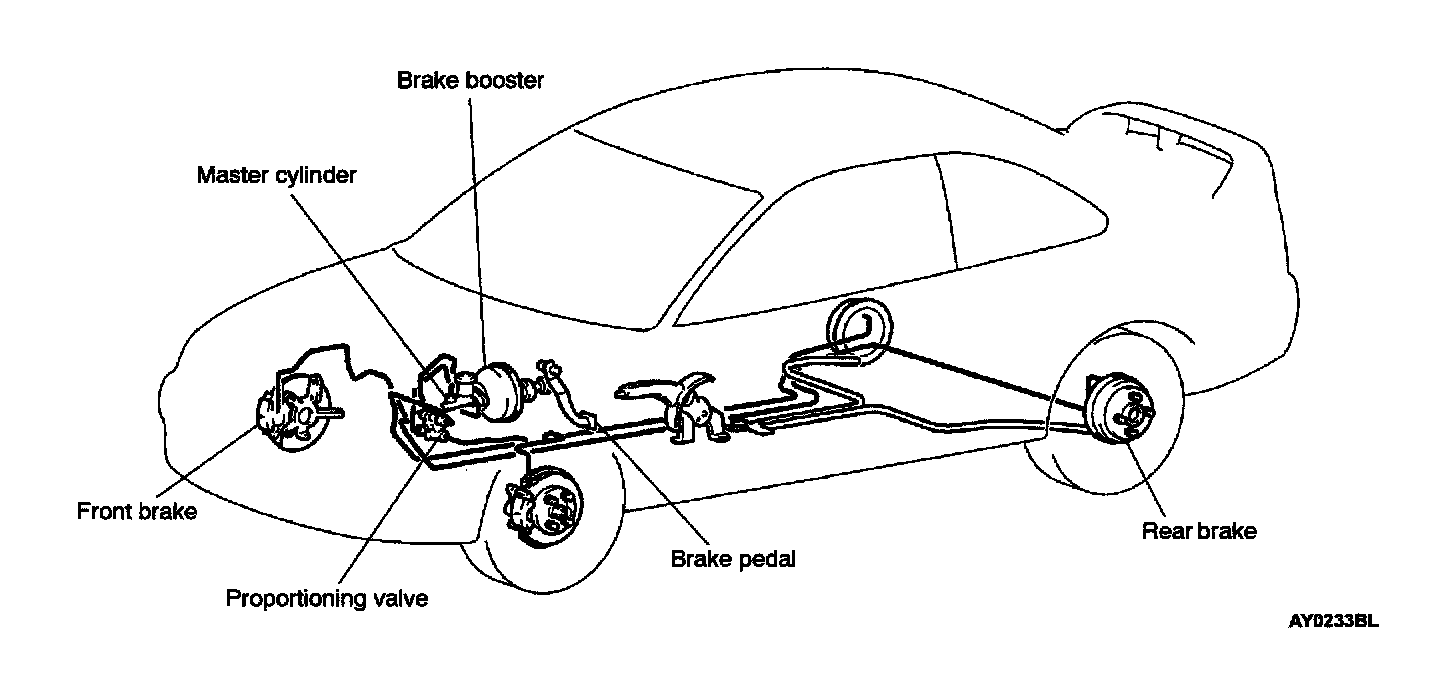 Brake booster

Master cylinder

Front brake

Proportioning valve

Brake pedal

Rear brake

AY0233BL