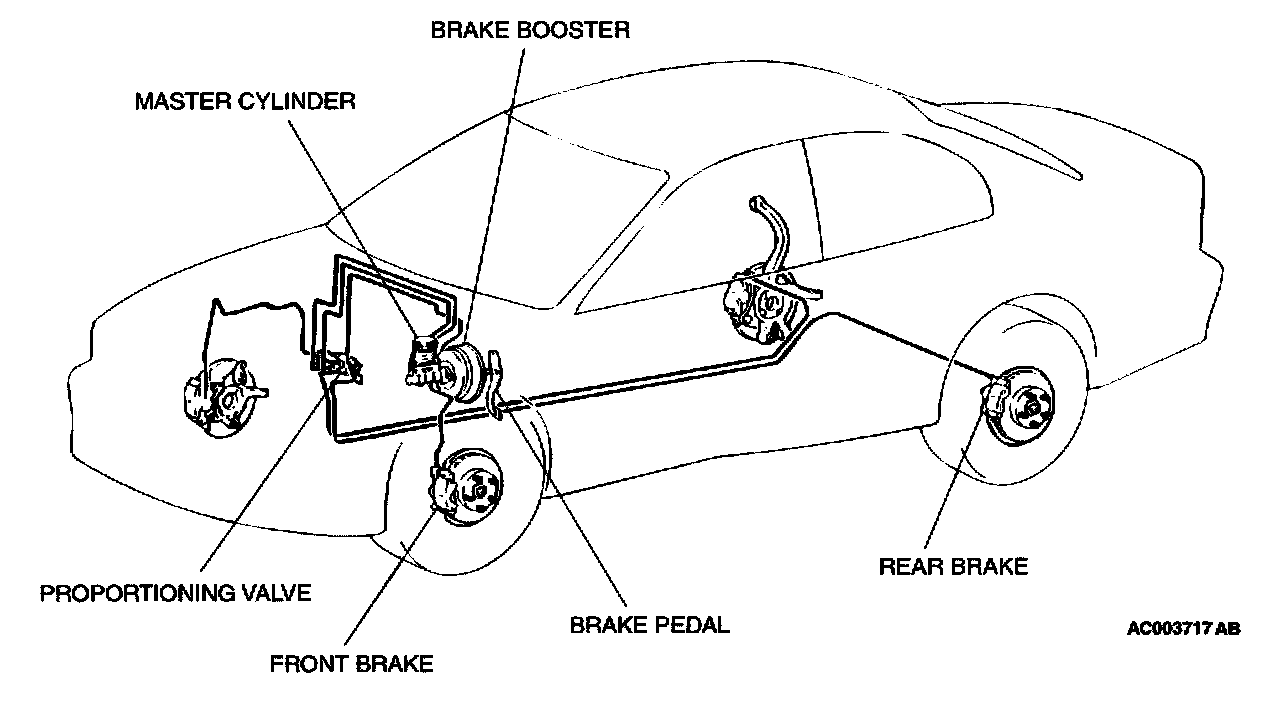 BRAKE BOOSTER

MASTER CYLINDER

PROPORTIONING VALVE

FRONT BRAKE

BRAKE PEDAL

REAR BRAKE

AC003717 AB