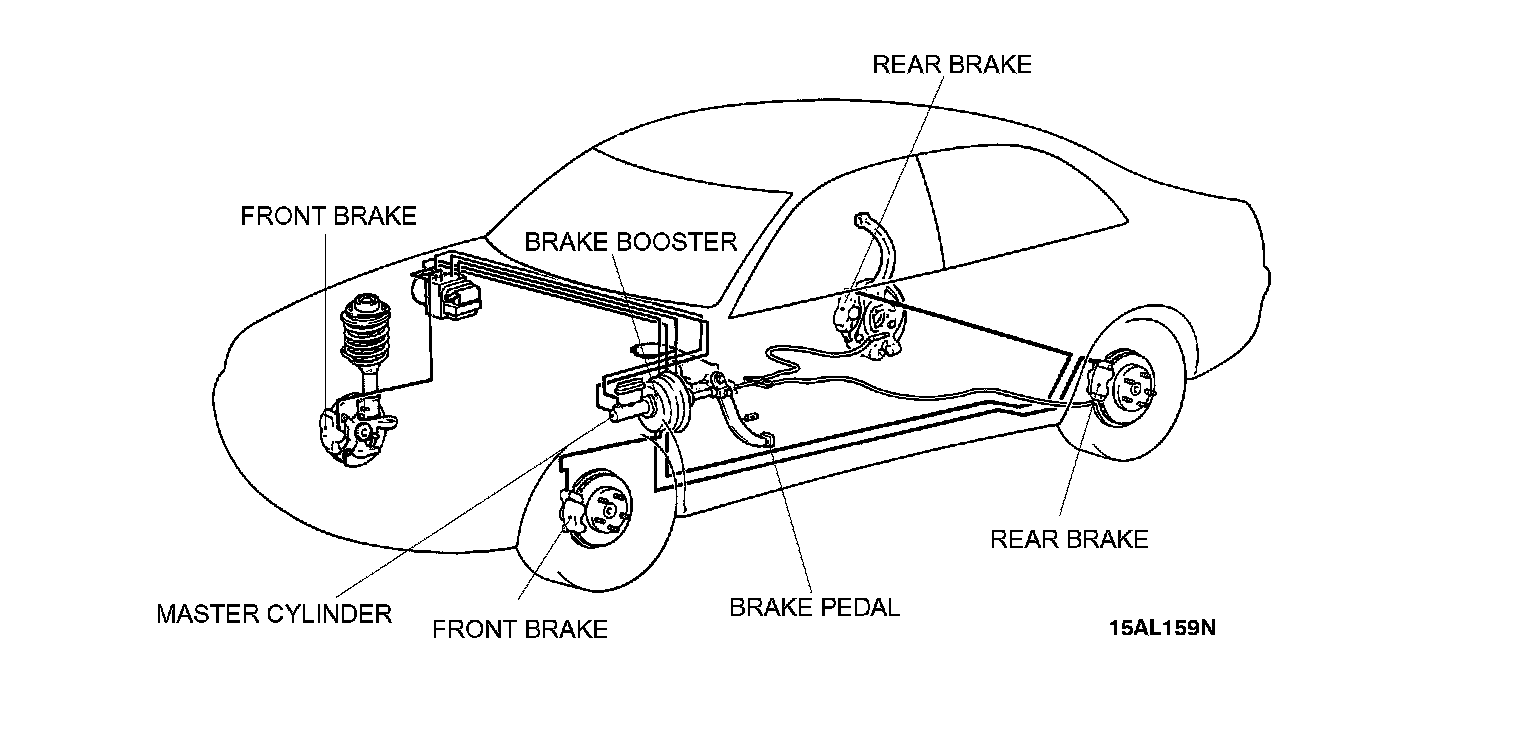 REAR BRAKE

FRONT BRAKE

BRAKE BOOSTER

REAR BRAKE

MASTER CYLINDER

FRONT BRAKE

BRAKE PEDAL

15AL159N