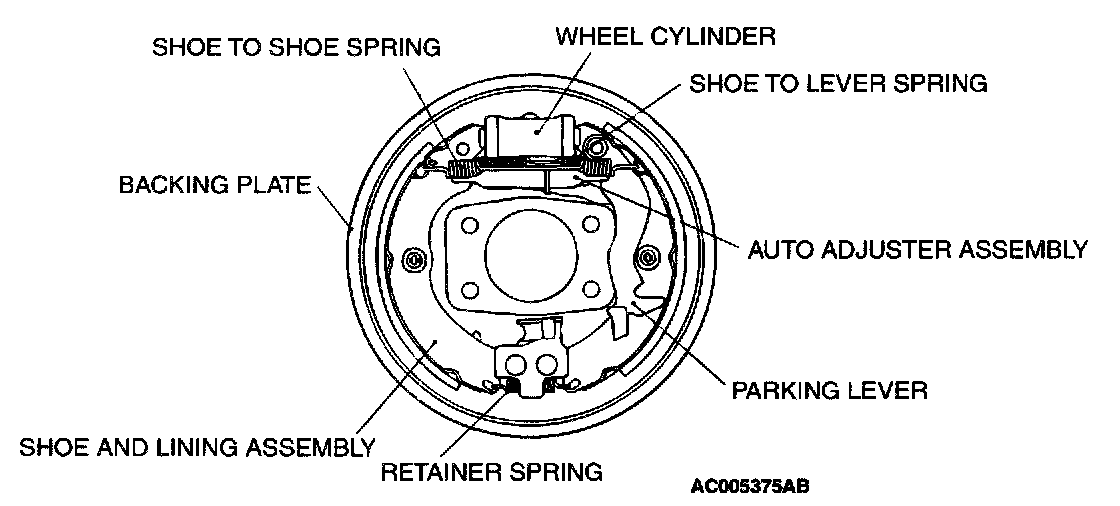 SHOE TO SHOE SPRING
WHEEL CYLINDER
SHOE TO LEVER SPRING
BACKING PLATE
AUTO ADJUSTER ASSEMBLY
PARKING LEVER
SHOE AND LINING ASSEMBLY
RETAINER SPRING
AC005375AB