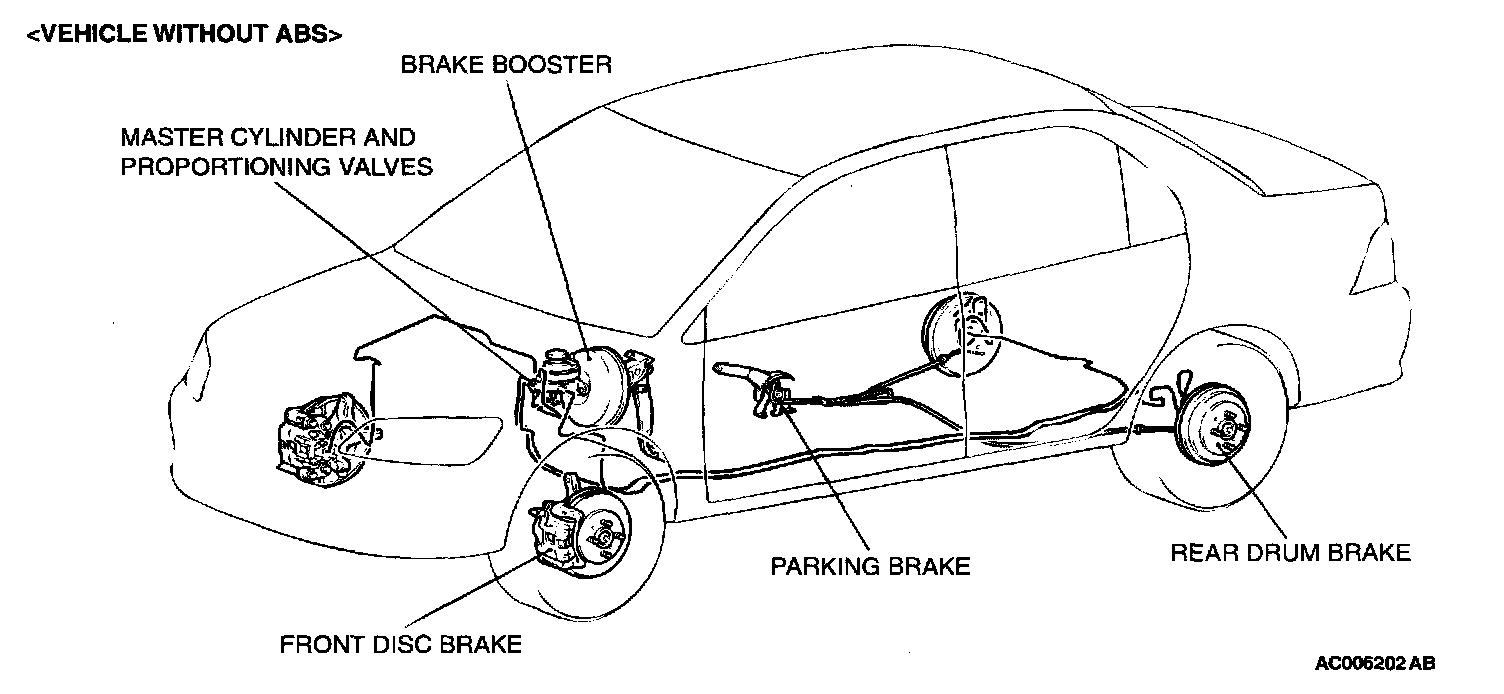 <VEHICLE WITHOUT ABS>

BRAKE BOOSTER

MASTER CYLINDER AND PROPORTIONING VALVES

PARKING BRAKE

REAR DRUM BRAKE

FRONT DISC BRAKE

AC006202 AB