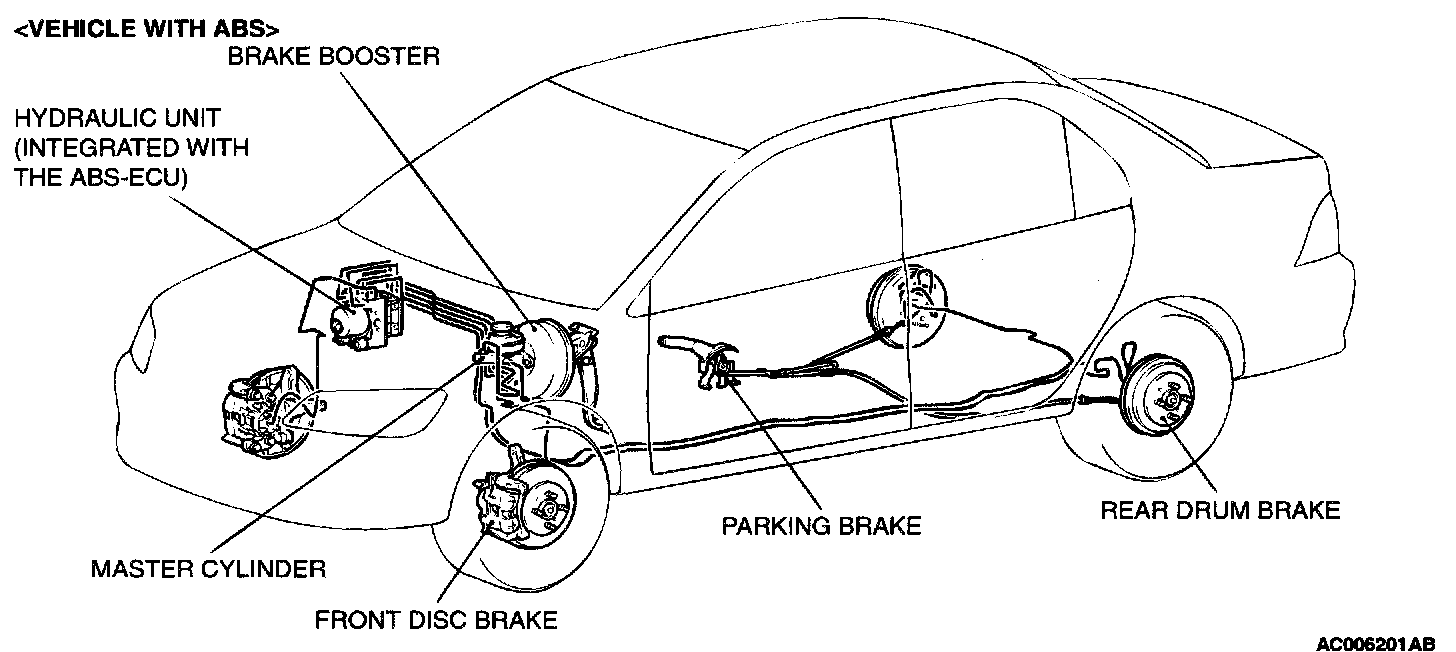 <VEHICLE WITH ABS>

BRAKE BOOSTER

HYDRAULIC UNIT (INTEGRATED WITH THE ABS-ECU)

MASTER CYLINDER

FRONT DISC BRAKE

PARKING BRAKE

REAR DRUM BRAKE

AC006201AB