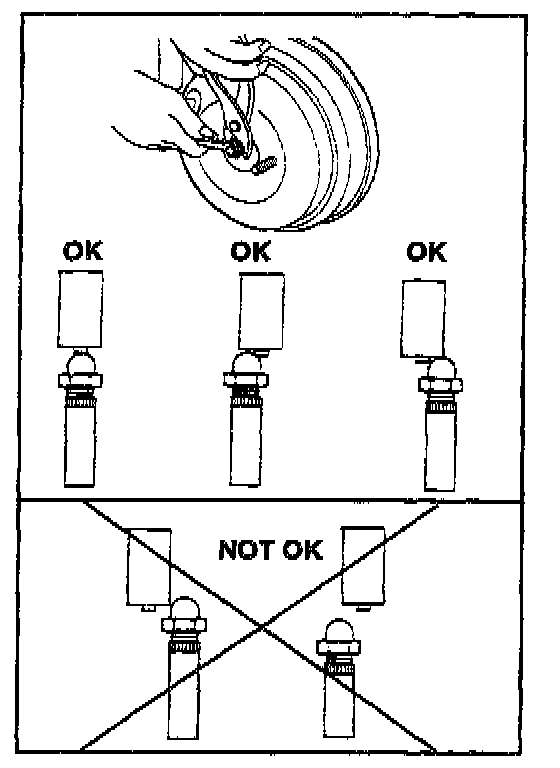 OK OK OK

NOT OK