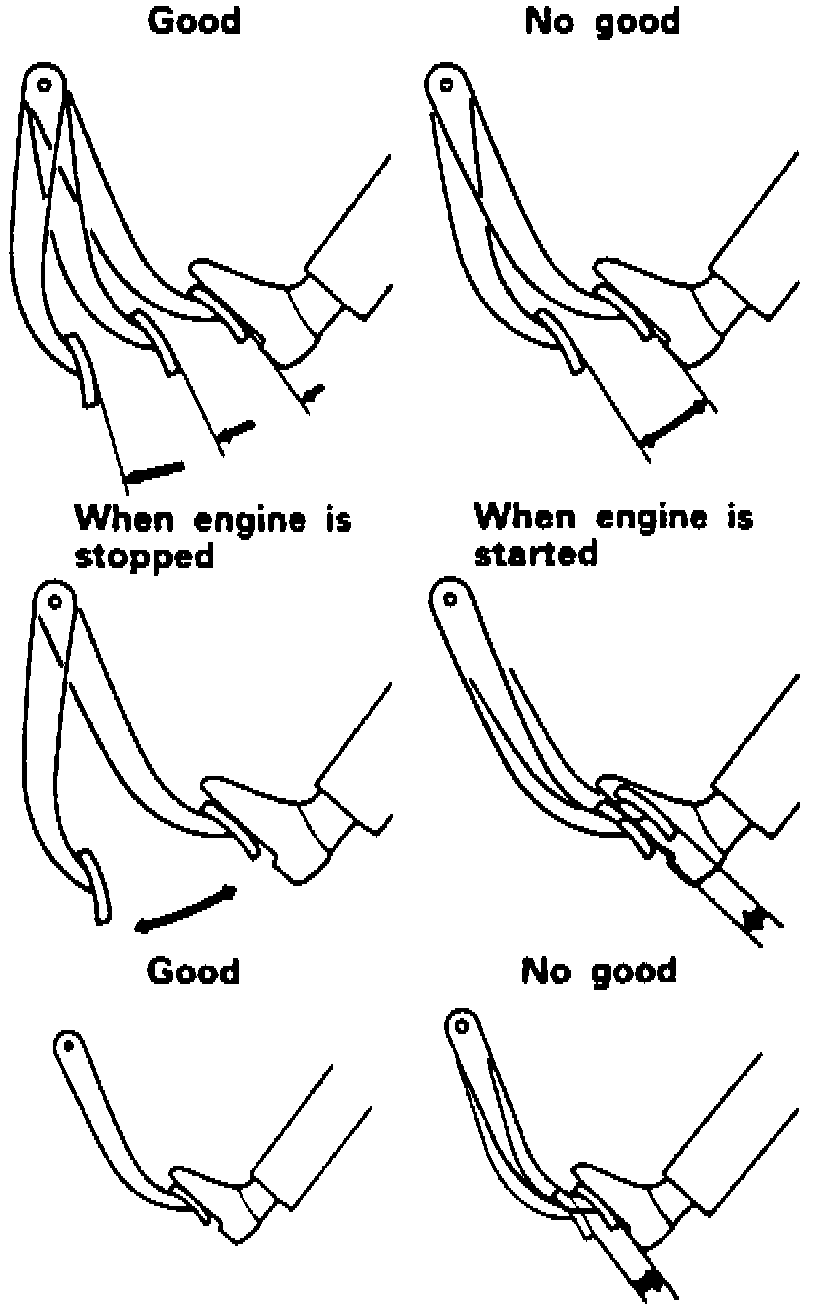 Good

No good

When engine is stopped

When engine is started

Good

No good