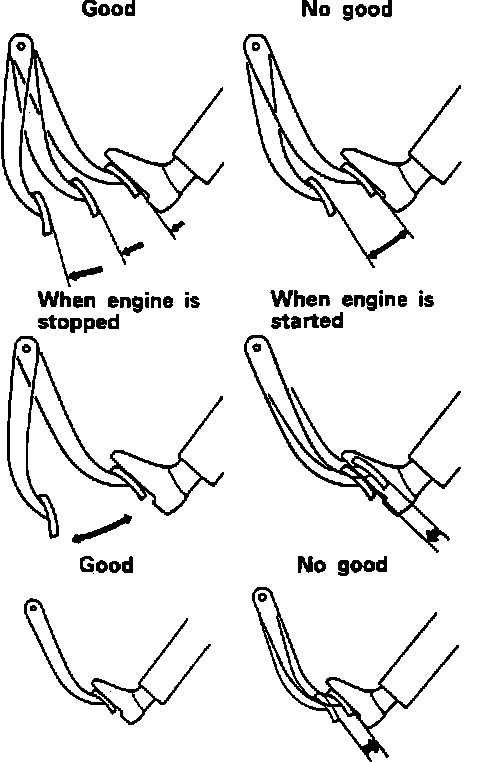 Good

No good

When engine is stopped

When engine is started

Good

No good