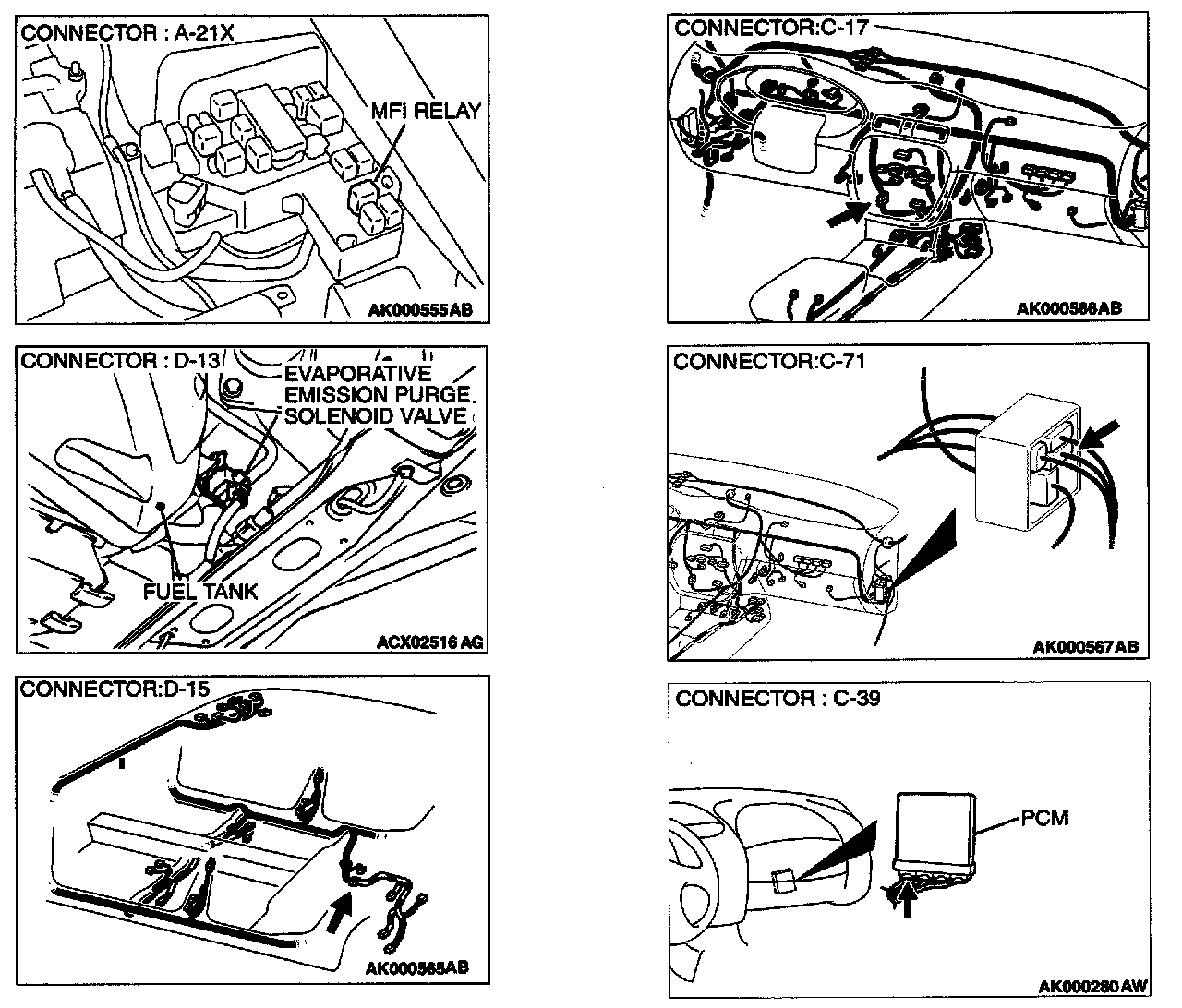 CONNECTOR : A-21X

MFI RELAY

AK000555AB

CONNECTOR : D-13

EVAPORATIVE EMISSION PURGE SOLENOID VALVE

FUEL TANK

ACX02516 AG

CONNECTOR:D-15

AK000565AB

CONNECTOR:C-17

AK000566AB

CONNECTOR:C-71

AK000567AB

CONNECTOR : C-39

PCM

AK000280 AW