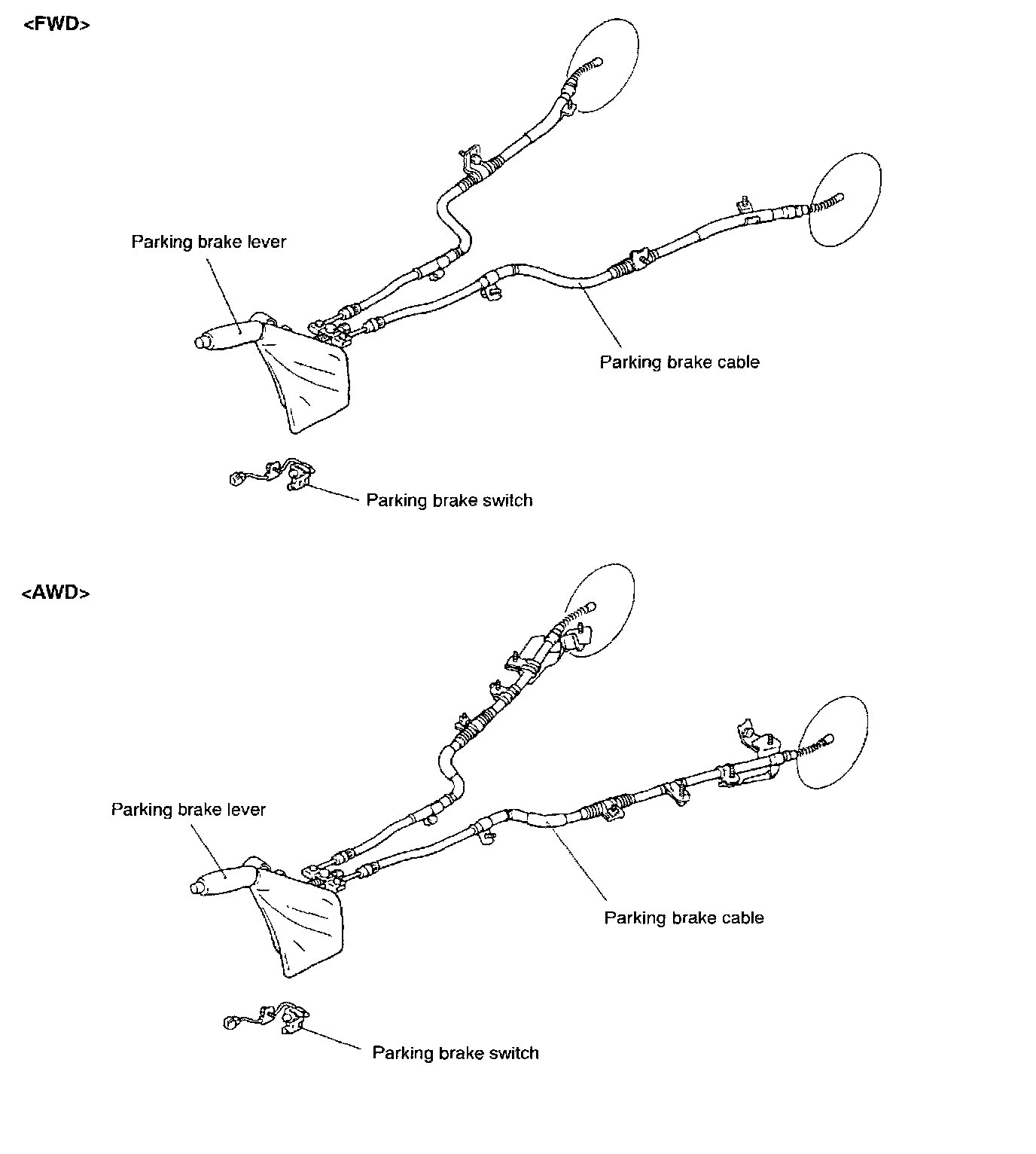 <FWD>

Parking brake lever

Parking brake cable

Parking brake switch

<AWD>

Parking brake lever

Parking brake cable

Parking brake switch