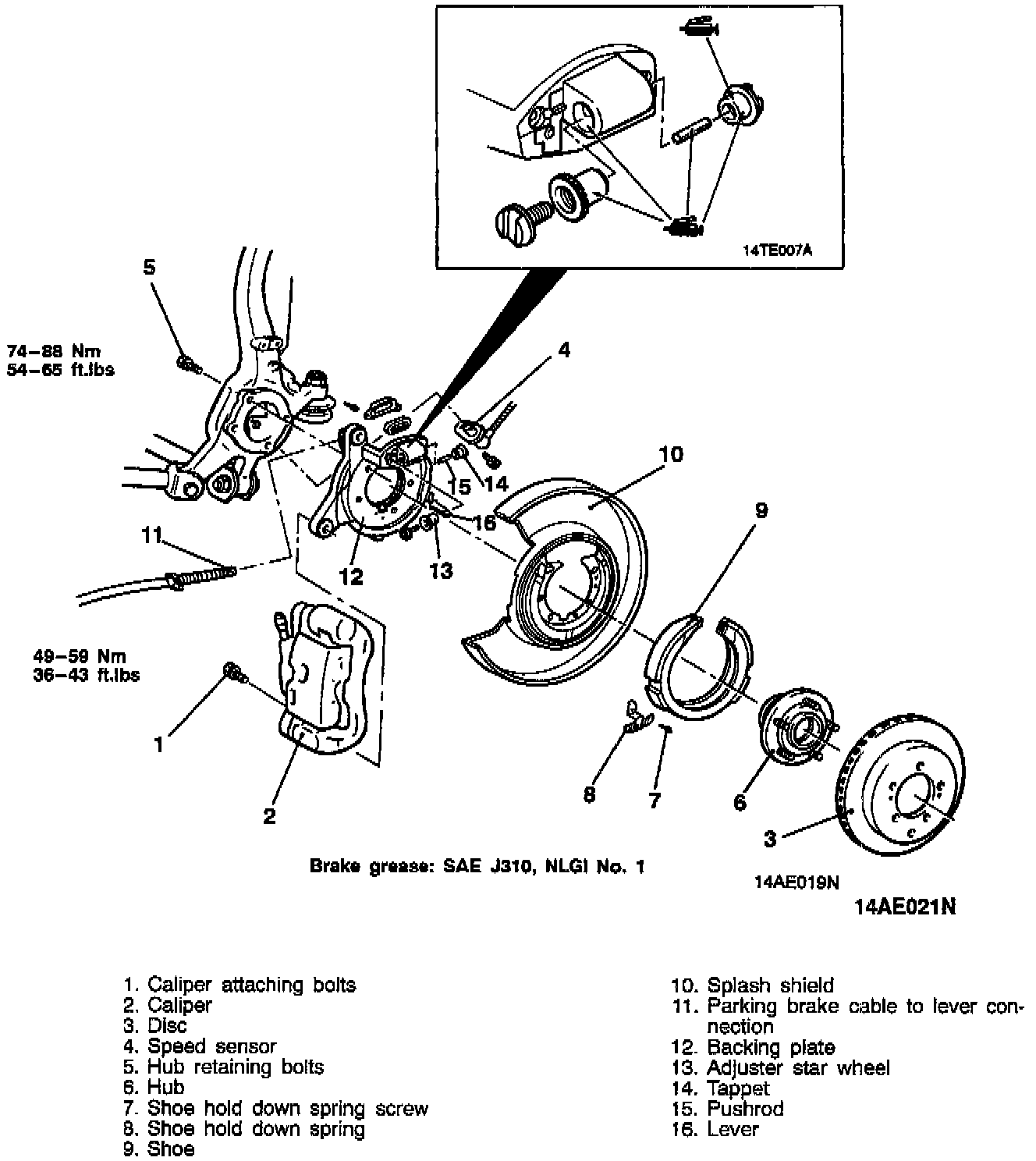 14TE007A

5

74–88 Nm
54–65 ft.lbs

4

10

15 14

16

9

11

12

13

49–59 Nm
36–43 ft.lbs

1

2

8

7

6

3

Brake grease: SAE J310, NLGI No. 1

14AE019N

14AE021N

1. Caliper attaching bolts
2. Caliper
3. Disc
4. Speed sensor
5. Hub retaining bolts
6. Hub
7. Shoe hold down spring screw
8. Shoe hold down spring
9. Shoe

10. Splash shield
11. Parking brake cable to lever connection
12. Backing plate
13. Adjuster star wheel
14. Tappet
15. Pushrod
16. Lever