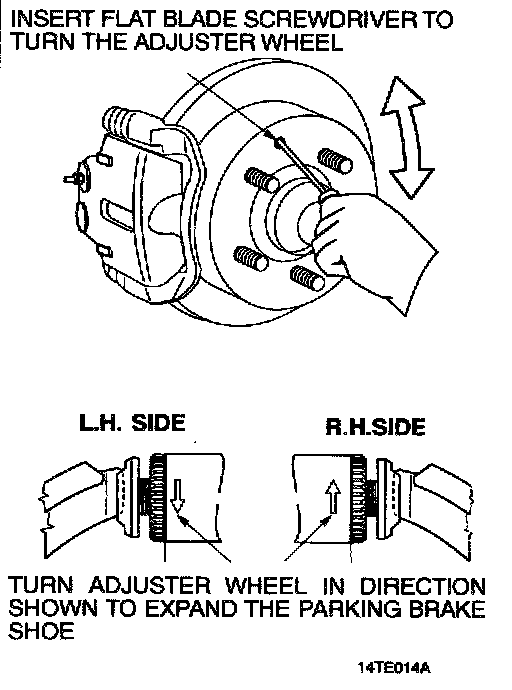 INSERT FLAT BLADE SCREWDRIVER TO TURN THE ADJUSTER WHEEL

L.H. SIDE

R.H.SIDE

TURN ADJUSTER WHEEL IN DIRECTION SHOWN TO EXPAND THE PARKING BRAKE SHOE

14TE014A