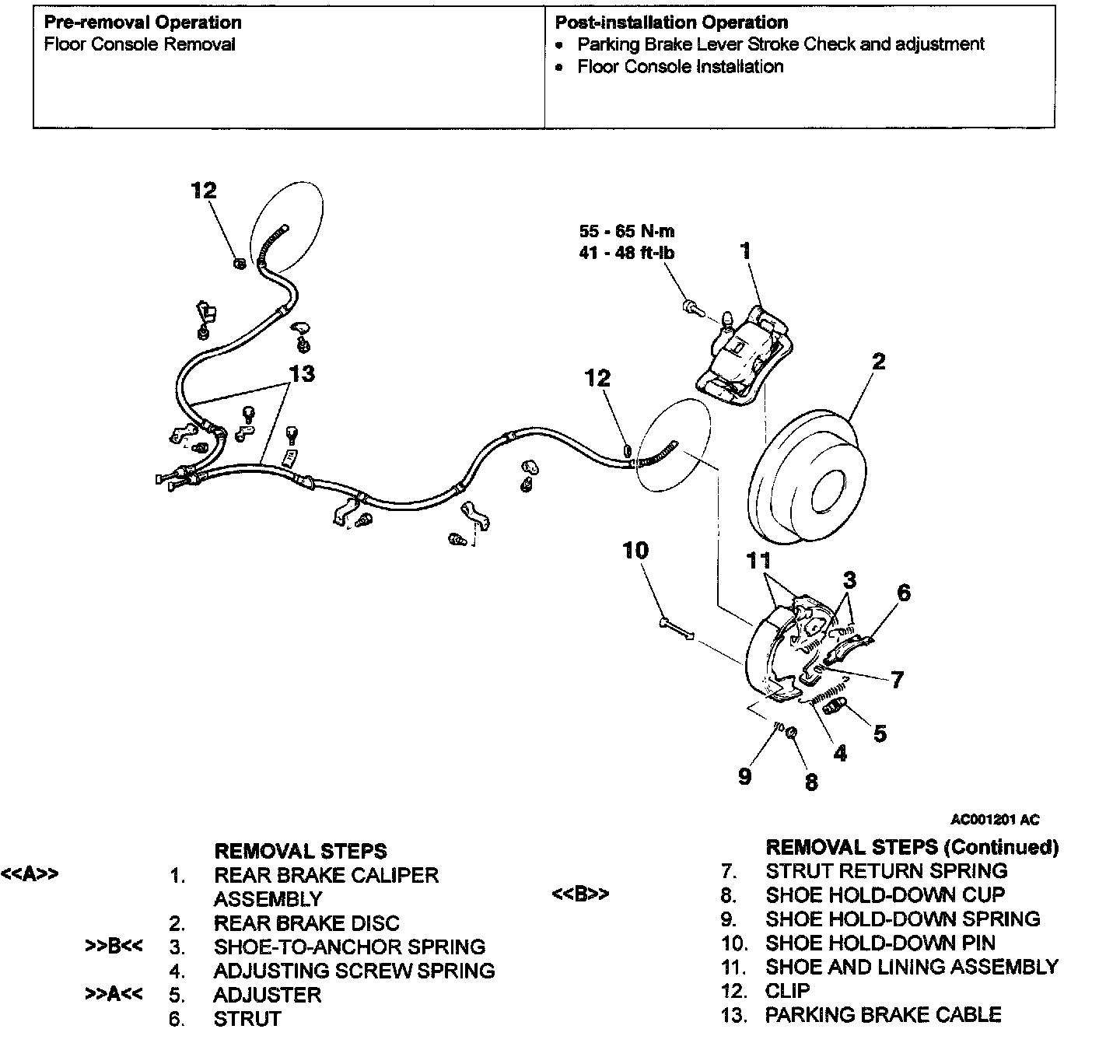 | Pre-removal Operation<br>Floor Console Removal | Post-installation Operation<br>• Parking Brake Lever Stroke Check and adjustment<br>• Floor Console Installation |
|---|---|

12

55 - 65 N·m
41 - 48 ft-lb

1

2

13

12

10

11

3

6

7

5

4

9

8

AC001201 AC

REMOVAL STEPS
<<A>> 1. REAR BRAKE CALIPER ASSEMBLY
2. REAR BRAKE DISC
>>B<< 3. SHOE-TO-ANCHOR SPRING
4. ADJUSTING SCREW SPRING
>>A<< 5. ADJUSTER
6. STRUT

REMOVAL STEPS (Continued)
7. STRUT RETURN SPRING
<<B>> 8. SHOE HOLD-DOWN CUP
9. SHOE HOLD-DOWN SPRING
10. SHOE HOLD-DOWN PIN
11. SHOE AND LINING ASSEMBLY
12. CLIP
13. PARKING BRAKE CABLE