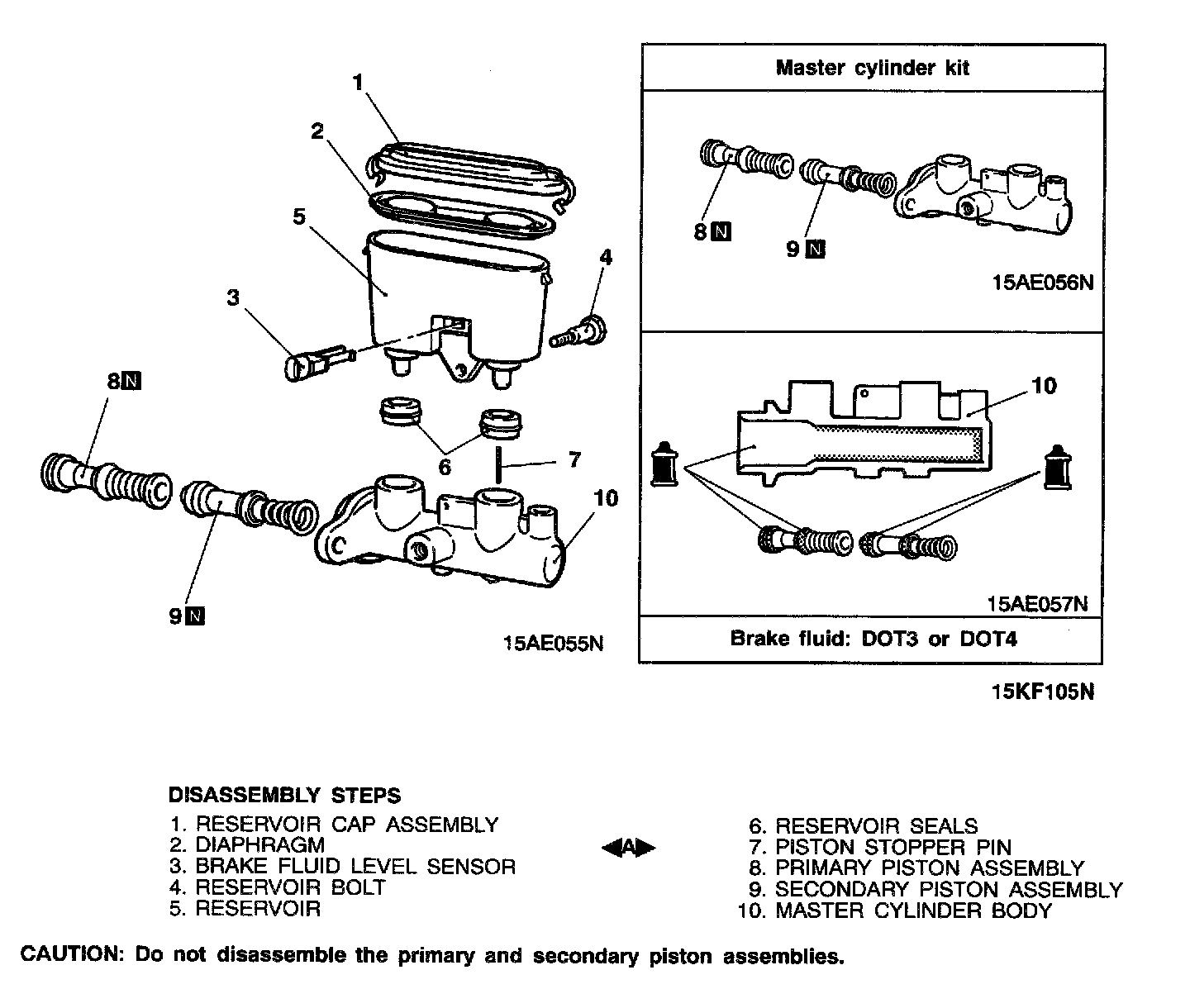 1
2
5
3
4
8 N
6
7
10
9 N
15AE055N

Master cylinder kit

8 N
9 N
15AE056N

10
15AE057N

Brake fluid: DOT3 or DOT4

15KF105N

DISASSEMBLY STEPS
1. RESERVOIR CAP ASSEMBLY
2. DIAPHRAGM
3. BRAKE FLUID LEVEL SENSOR
4. RESERVOIR BOLT
5. RESERVOIR

A

6. RESERVOIR SEALS
7. PISTON STOPPER PIN
8. PRIMARY PISTON ASSEMBLY
9. SECONDARY PISTON ASSEMBLY
10. MASTER CYLINDER BODY

CAUTION: Do not disassemble the primary and secondary piston assemblies.